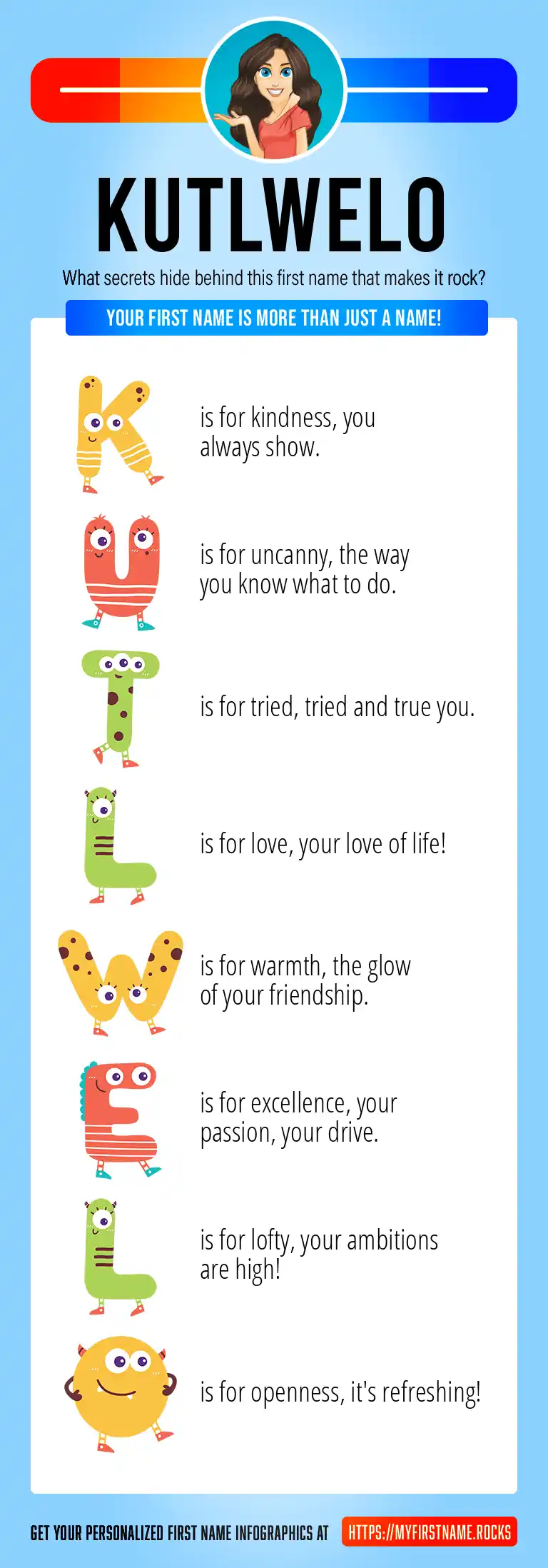 KUTLWELO

What secrets hide behind this first name that makes it rock?

YOUR FIRST NAME IS MORE THAN JUST A NAME!

K is for kindness, you always show.

U is for uncanny, the way you know what to do.

T is for tried, tried and true you.

L is for love, your love of life!

W is for warmth, the glow of your friendship.

E is for excellence, your passion, your drive.

L is for lofty, your ambitions are high!

O is for openness, it's refreshing!

GET YOUR PERSONALIZED FIRST NAME INFOGRAPHICS AT HTTPS://MYFIRSTNAME.ROCKS