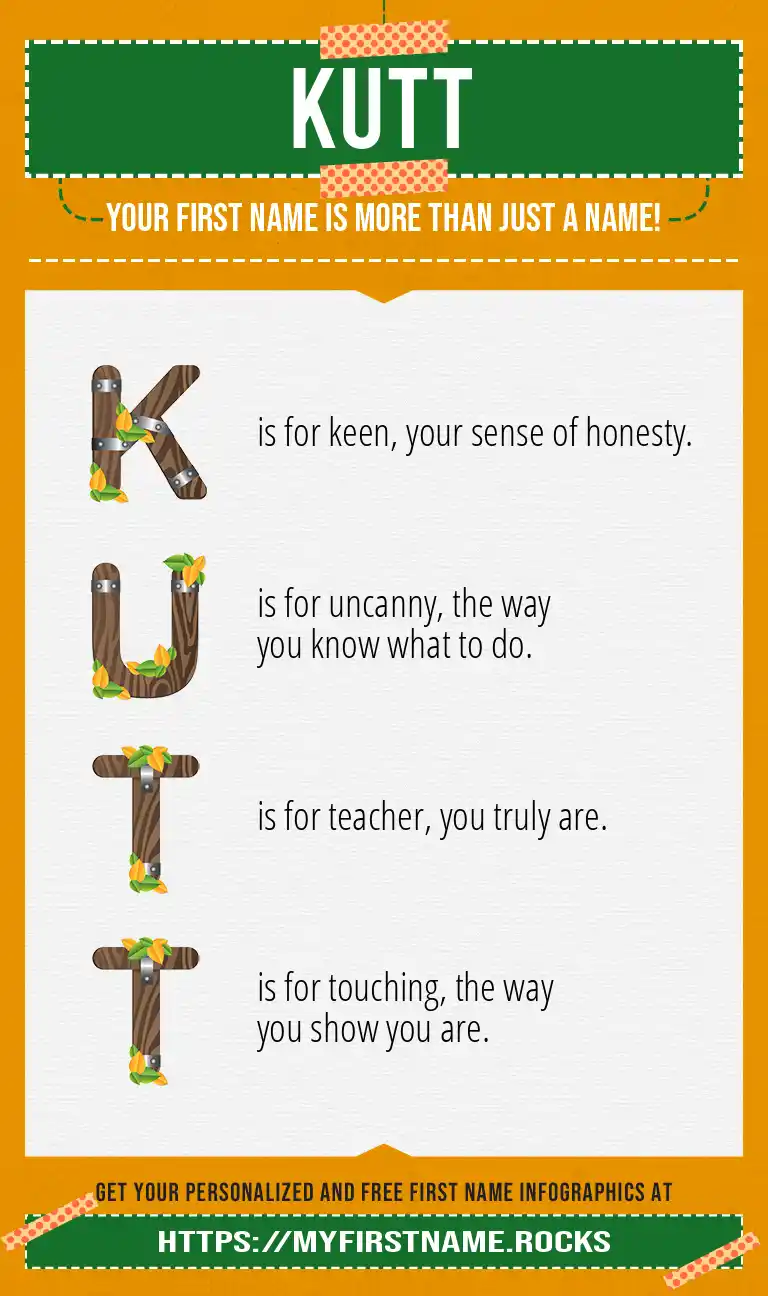 KUTT

YOUR FIRST NAME IS MORE THAN JUST A NAME!

K is for keen, your sense of honesty.

U is for uncanny, the way you know what to do.

T is for teacher, you truly are.

T is for touching, the way you show you are.

GET YOUR PERSONALIZED AND FREE FIRST NAME INFOGRAPHICS AT

HTTPS://MYFIRSTNAME.ROCKS