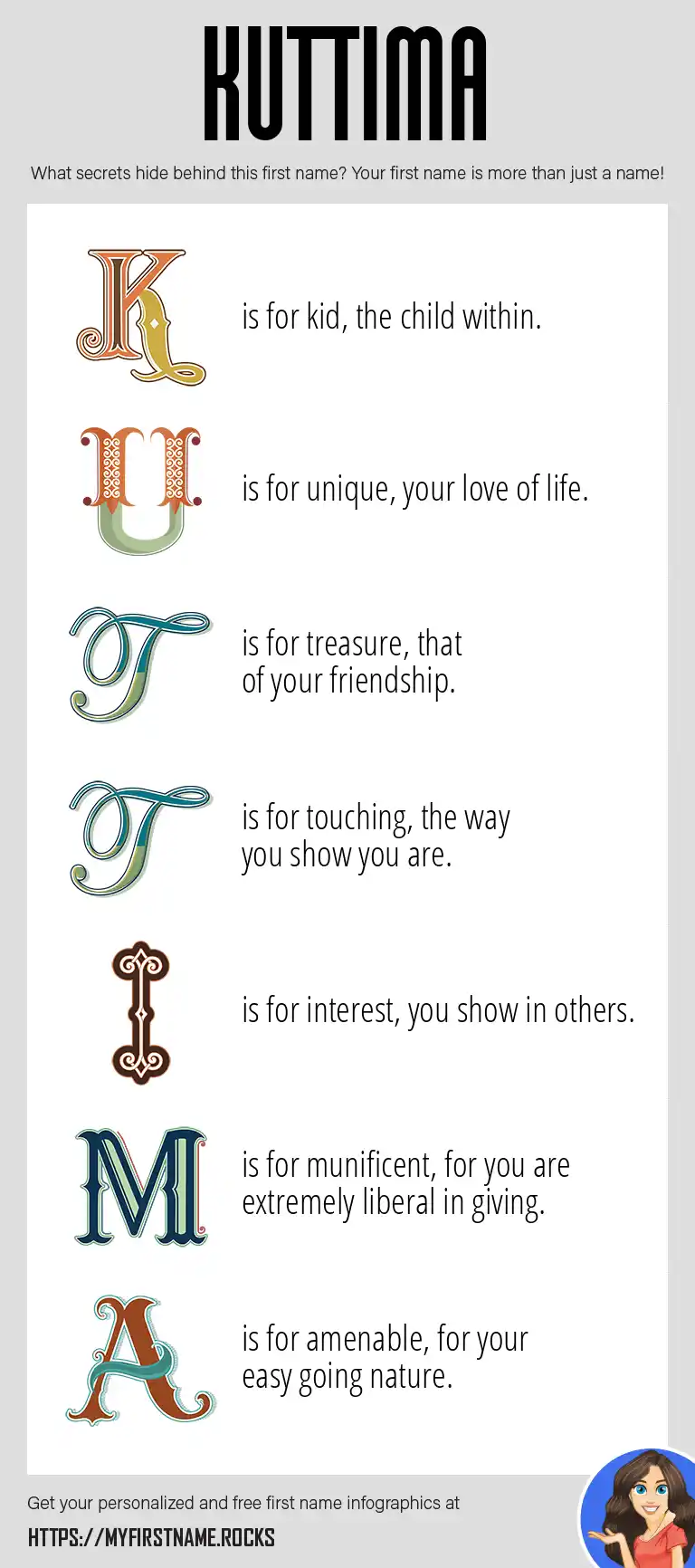 KUTTIMA

What secrets hide behind this first name? Your first name is more than just a name!

K is for kid, the child within.

U is for unique, your love of life.

T is for treasure, that of your friendship.

T is for touching, the way you show you are.

I is for interest, you show in others.

M is for munificent, for you are extremely liberal in giving.

A is for amenable, for your easy going nature.

Get your personalized and free first name infographics at

HTTPS://MYFIRSTNAME.ROCKS