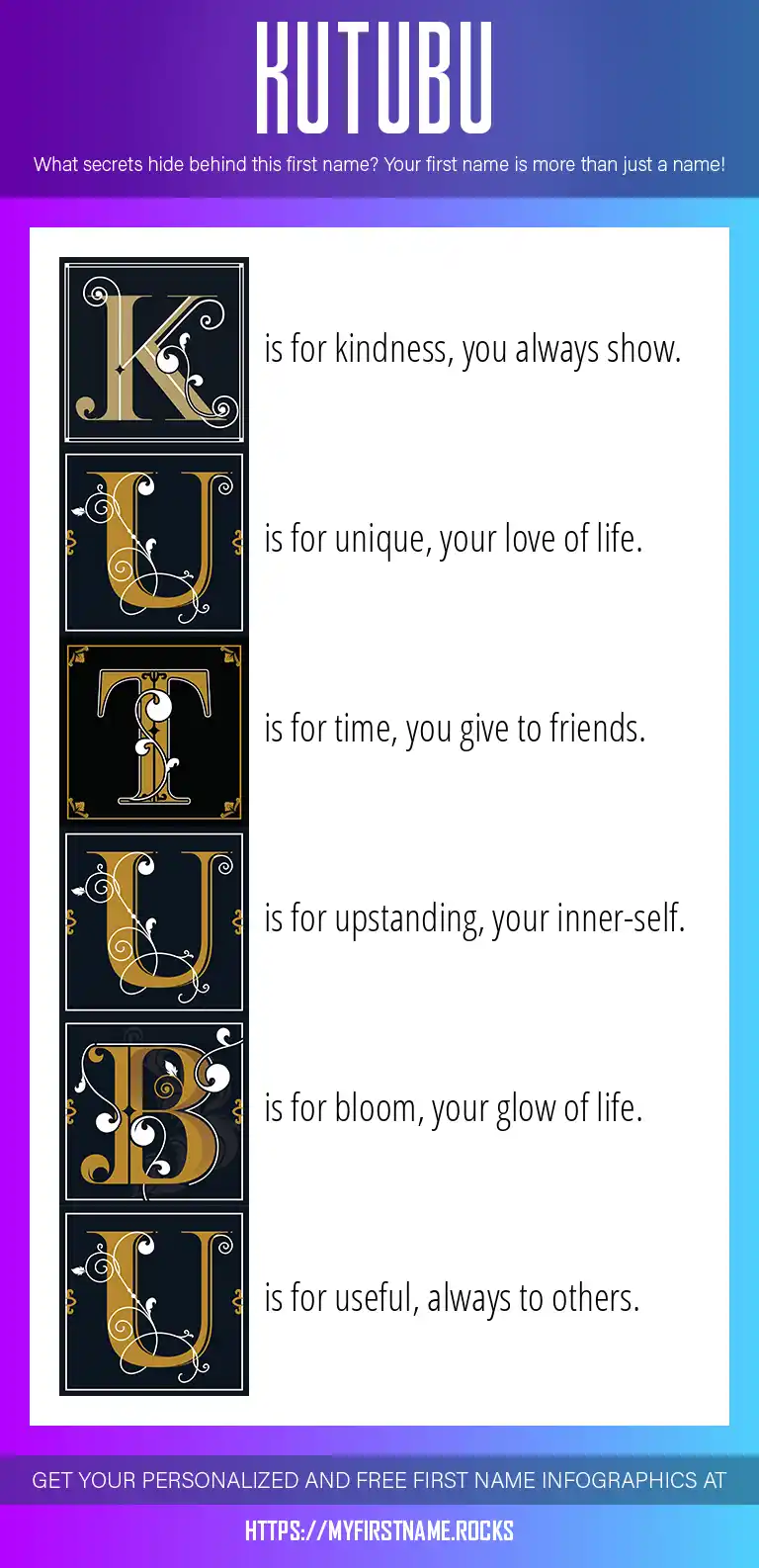 KUTUBU

What secrets hide behind this first name? Your first name is more than just a name!

K is for kindness, you always show.

U is for unique, your love of life.

T is for time, you give to friends.

U is for upstanding, your inner-self.

B is for bloom, your glow of life.

U is for useful, always to others.

GET YOUR PERSONALIZED AND FREE FIRST NAME INFOGRAPHICS AT

HTTPS://MYFIRSTNAME.ROCKS