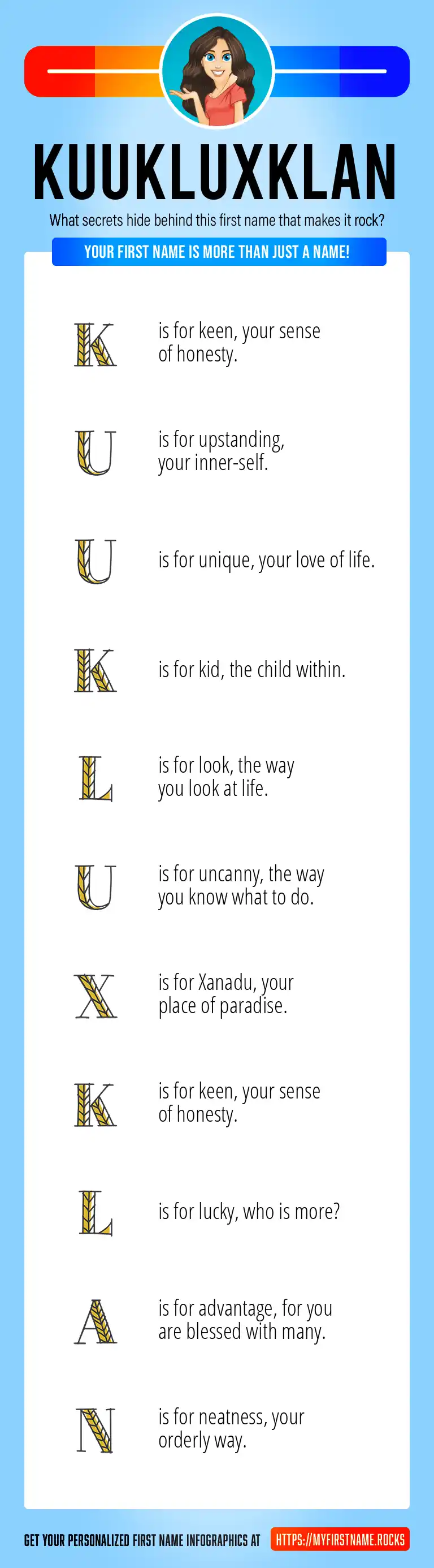 KUUKLUXKLAN

What secrets hide behind this first name that makes it rock?

YOUR FIRST NAME IS MORE THAN JUST A NAME!

K is for keen, your sense of honesty.

U is for upstanding, your inner-self.

U is for unique, your love of life.

K is for kid, the child within.

L is for look, the way you look at life.

U is for uncanny, the way you know what to do.

X is for Xanadu, your place of paradise.

K is for keen, your sense of honesty.

L is for lucky, who is more?

A is for advantage, for you are blessed with many.

N is for neatness, your orderly way.

GET YOUR PERSONALIZED FIRST NAME INFOGRAPHICS AT HTTPS://MYFIRSTNAME.ROCKS