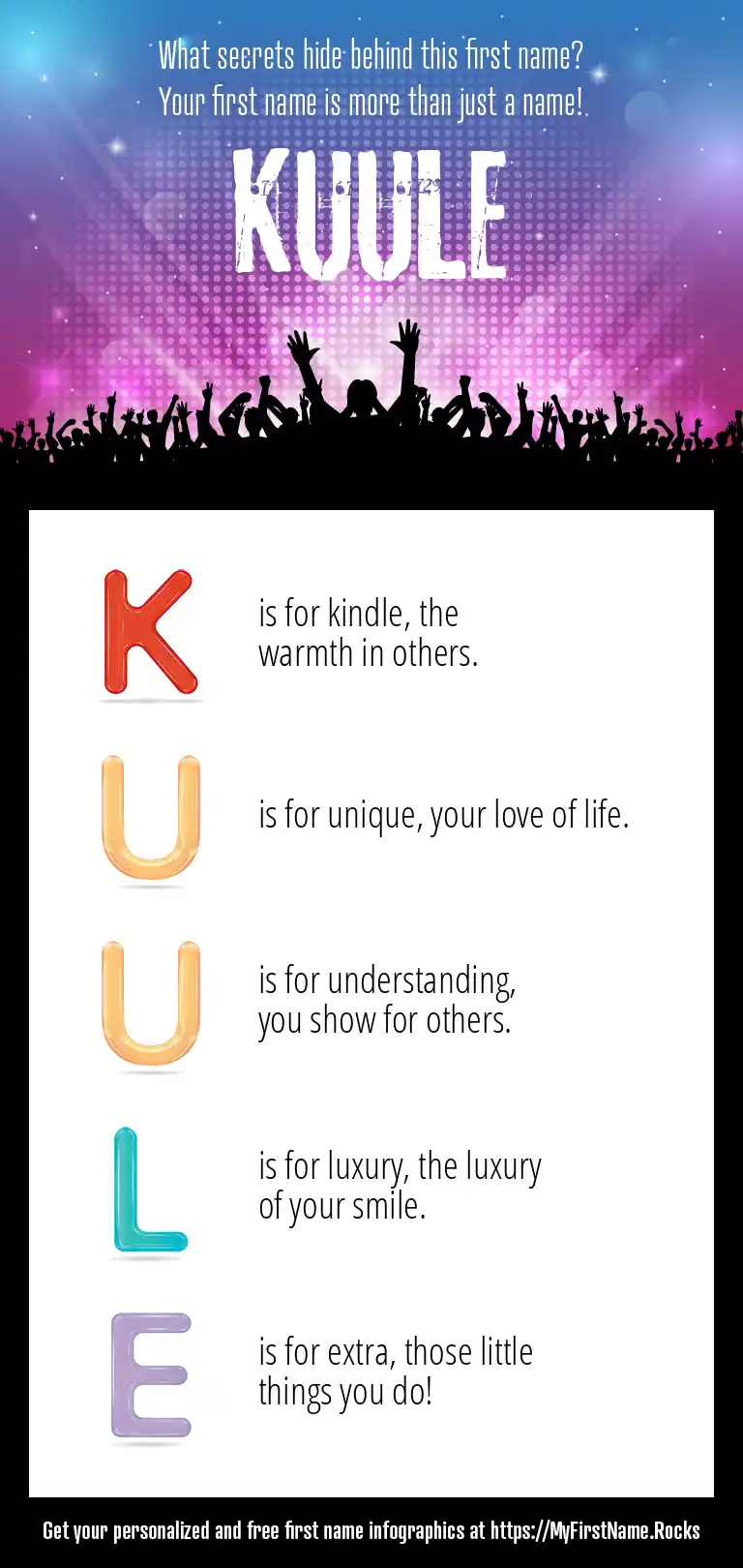 What secrets hide behind this first name?
Your first name is more than just a name!

KUULE

K is for kindle, the warmth in others.

U is for unique, your love of life.

U is for understanding, you show for others.

L is for luxury, the luxury of your smile.

E is for extra, those little things you do!

Get your personalized and free first name infographics at https://MyFirstName.Rocks