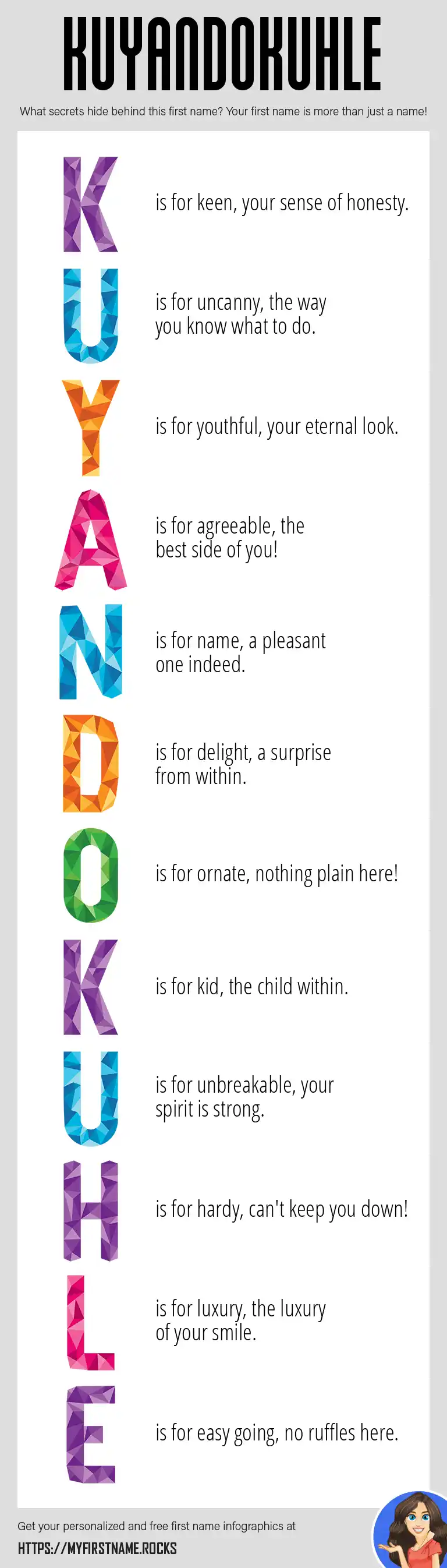 KUYANDOKUHLE

What secrets hide behind this first name? Your first name is more than just a name!

K is for keen, your sense of honesty.

U is for uncanny, the way you know what to do.

Y is for youthful, your eternal look.

A is for agreeable, the best side of you!

N is for name, a pleasant one indeed.

D is for delight, a surprise from within.

O is for ornate, nothing plain here!

K is for kid, the child within.

U is for unbreakable, your spirit is strong.

H is for hardy, can't keep you down!

L is for luxury, the luxury of your smile.

E is for easy going, no ruffles here.

Get your personalized and free first name infographics at

HTTPS://MYFIRSTNAME.ROCKS