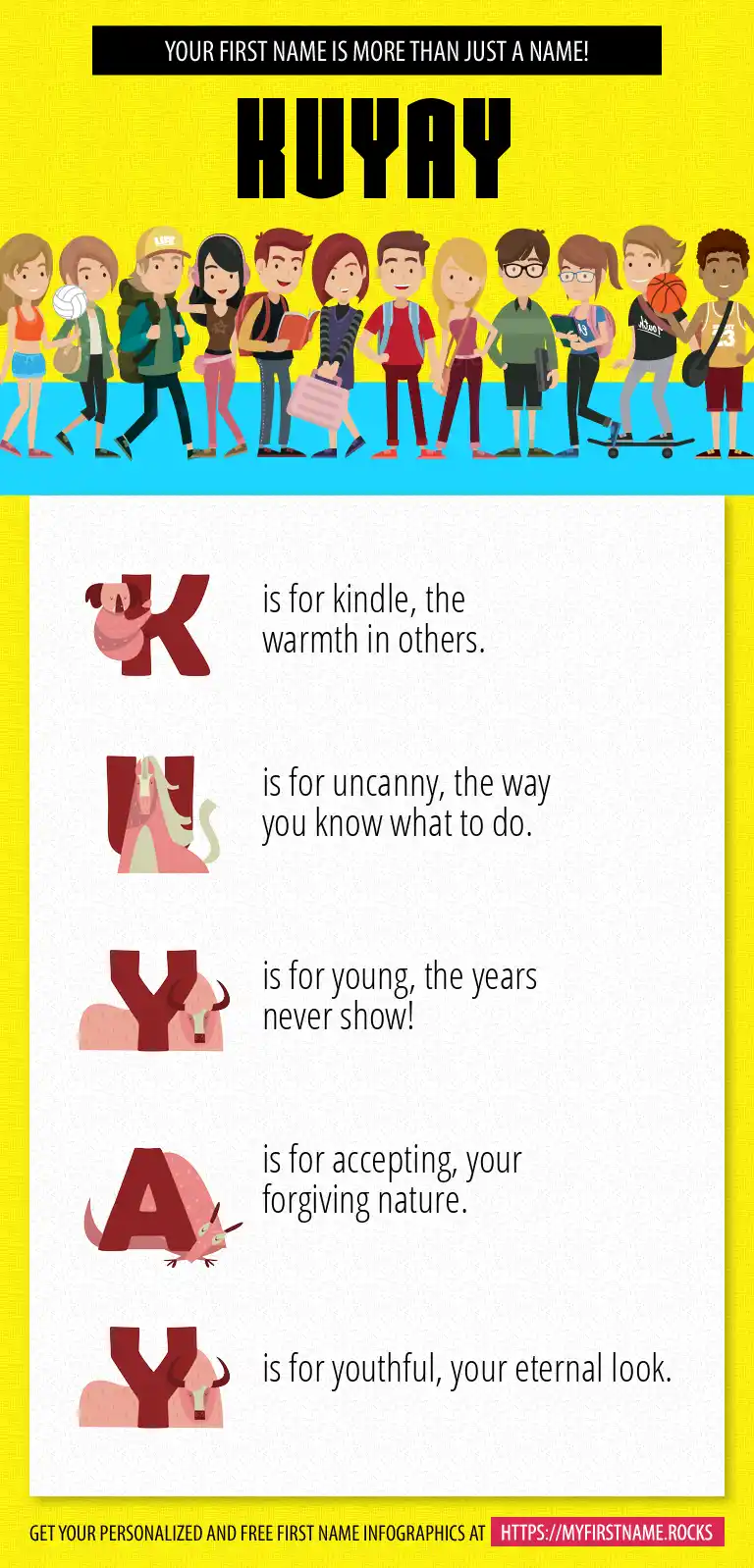 YOUR FIRST NAME IS MORE THAN JUST A NAME!

KUYAY

K is for kindle, the warmth in others.

U is for uncanny, the way you know what to do.

Y is for young, the years never show!

A is for accepting, your forgiving nature.

Y is for youthful, your eternal look.

GET YOUR PERSONALIZED AND FREE FIRST NAME INFOGRAPHICS AT HTTPS://MYFIRSTNAME.ROCKS