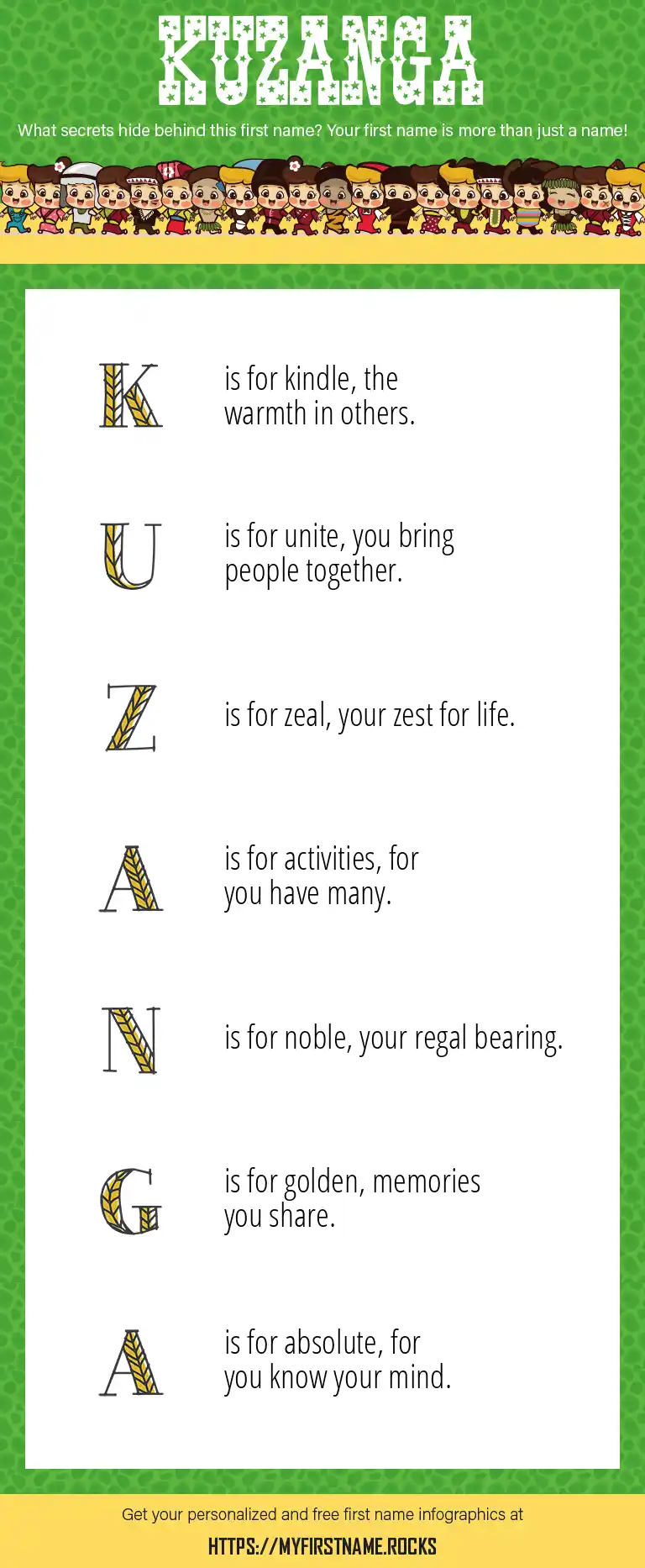 KUZANGA

What secrets hide behind this first name? Your first name is more than just a name!

K is for kindle, the warmth in others.

U is for unite, you bring people together.

Z is for zeal, your zest for life.

A is for activities, for you have many.

N is for noble, your regal bearing.

G is for golden, memories you share.

A is for absolute, for you know your mind.

Get your personalized and free first name infographics at

HTTPS://MYFIRSTNAME.ROCKS