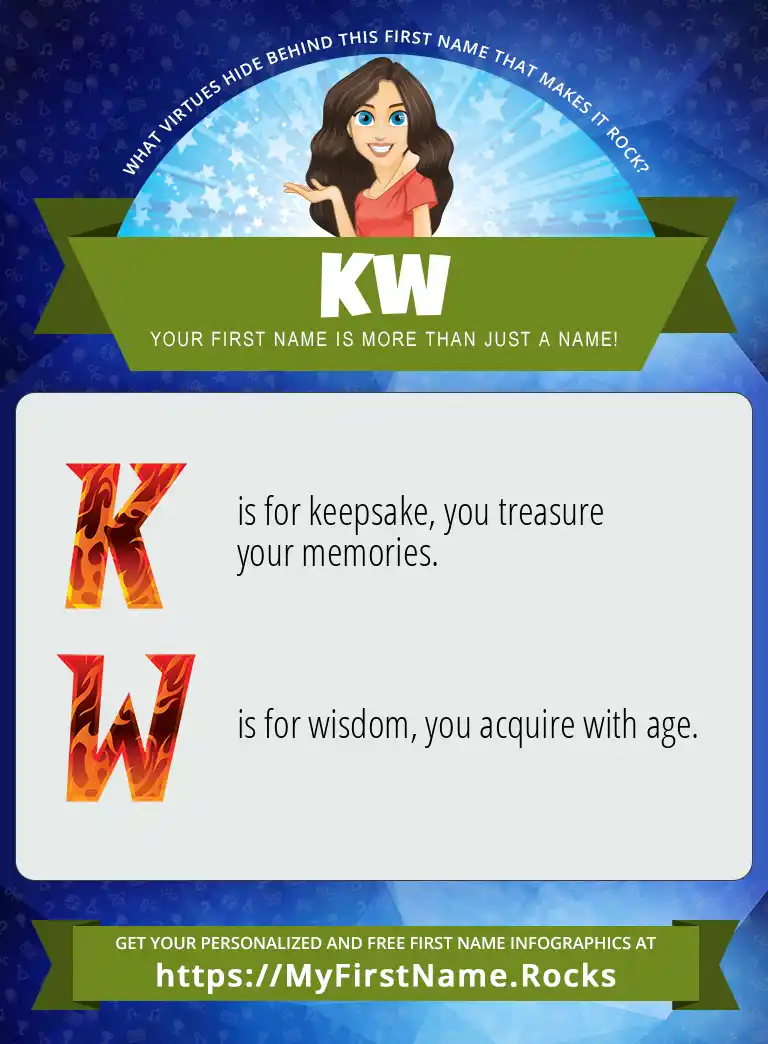 WHAT VIRTUES HIDE BEHIND THIS FIRST NAME THAT MAKES IT ROCK?

KW

YOUR FIRST NAME IS MORE THAN JUST A NAME!

K is for keepsake, you treasure your memories.

W is for wisdom, you acquire with age.

GET YOUR PERSONALIZED AND FREE FIRST NAME INFOGRAPHICS AT
https://MyFirstName.Rocks