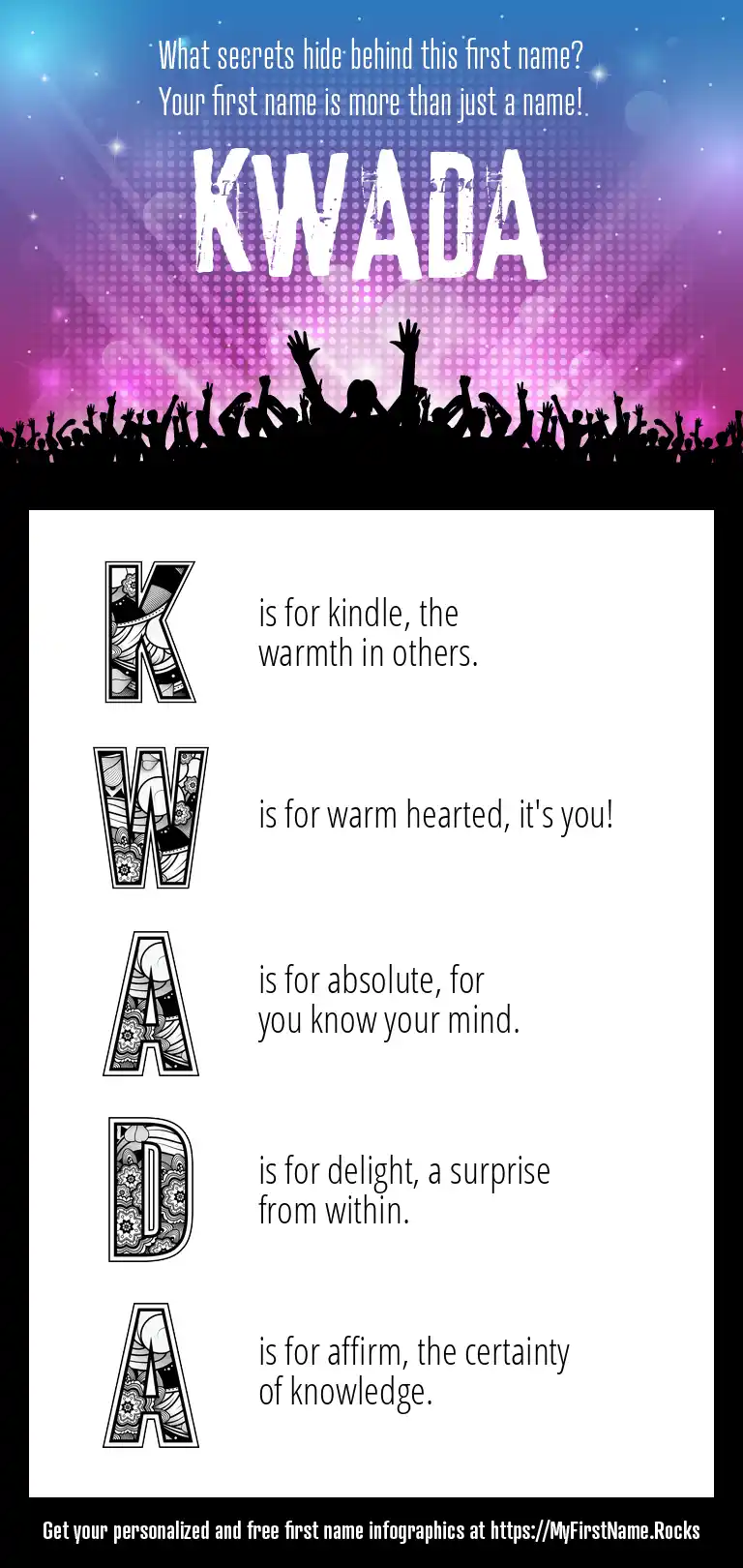 What secrets hide behind this first name?
Your first name is more than just a name!

KWADA

K is for kindle, the warmth in others.

W is for warm hearted, it's you!

A is for absolute, for you know your mind.

D is for delight, a surprise from within.

A is for affirm, the certainty of knowledge.

Get your personalized and free first name infographics at https://MyFirstName.Rocks