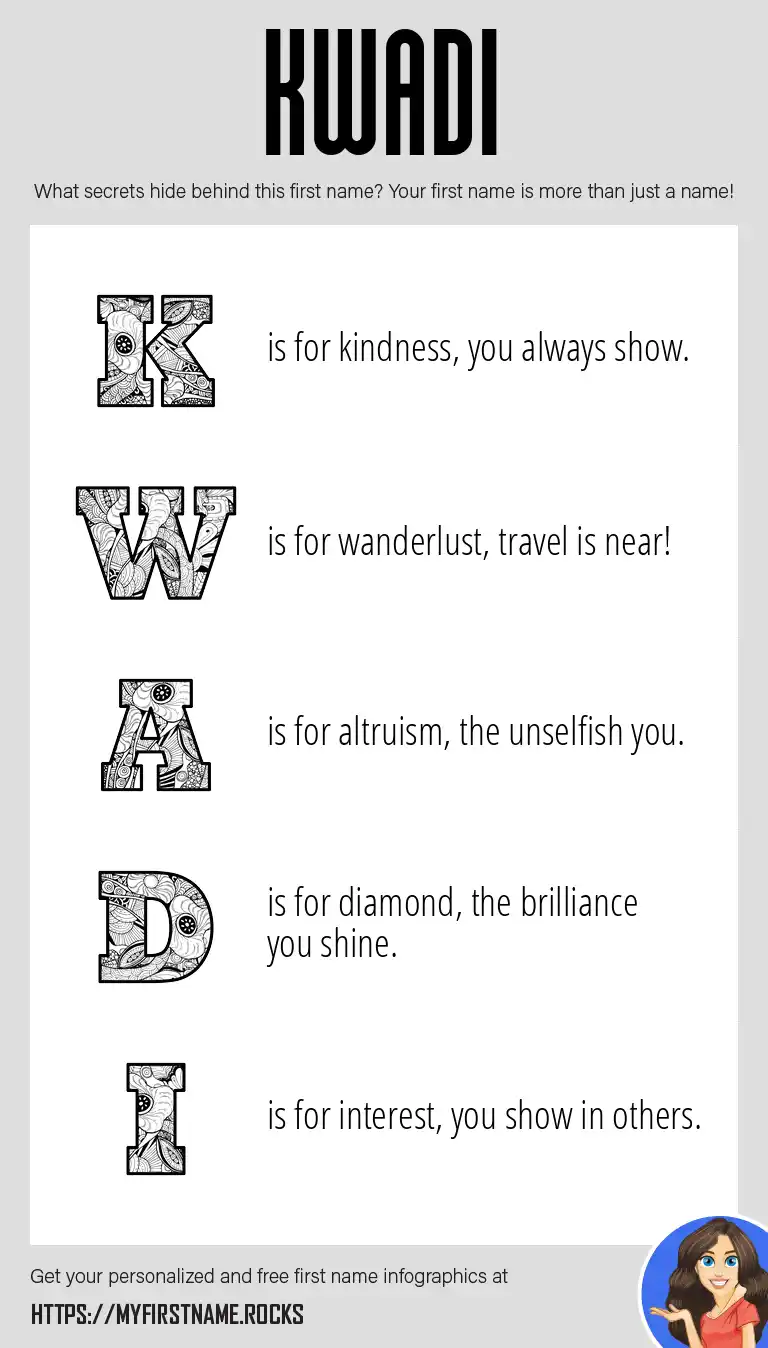 KWADI

What secrets hide behind this first name? Your first name is more than just a name!

K is for kindness, you always show.

W is for wanderlust, travel is near!

A is for altruism, the unselfish you.

D is for diamond, the brilliance you shine.

I is for interest, you show in others.

Get your personalized and free first name infographics at

HTTPS://MYFIRSTNAME.ROCKS