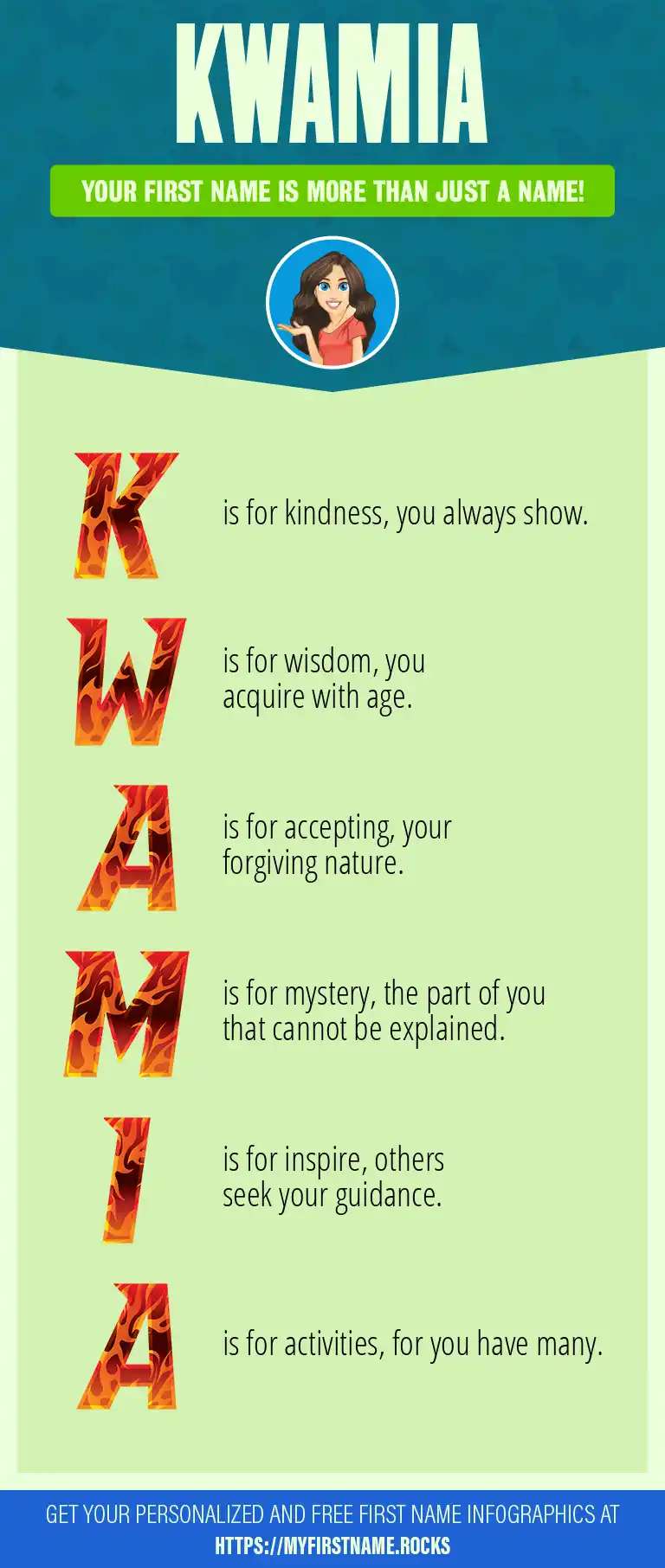 KWAMIA

YOUR FIRST NAME IS MORE THAN JUST A NAME!

K is for kindness, you always show.

W is for wisdom, you acquire with age.

A is for accepting, your forgiving nature.

M is for mystery, the part of you that cannot be explained.

I is for inspire, others seek your guidance.

A is for activities, for you have many.

GET YOUR PERSONALIZED AND FREE FIRST NAME INFOGRAPHICS AT HTTPS://MYFIRSTNAME.ROCKS