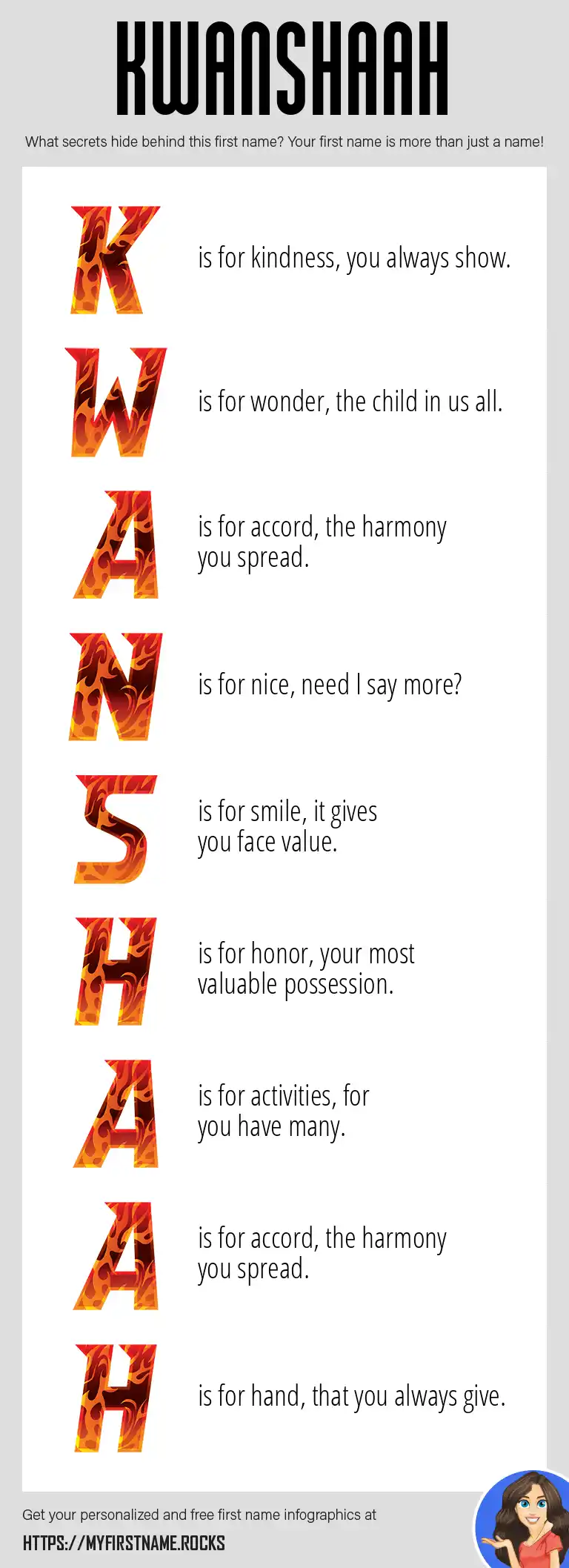 KWANSHAAH

What secrets hide behind this first name? Your first name is more than just a name!

K is for kindness, you always show.

W is for wonder, the child in us all.

A is for accord, the harmony you spread.

N is for nice, need I say more?

S is for smile, it gives you face value.

H is for honor, your most valuable possession.

A is for activities, for you have many.

A is for accord, the harmony you spread.

H is for hand, that you always give.

Get your personalized and free first name infographics at

HTTPS://MYFIRSTNAME.ROCKS