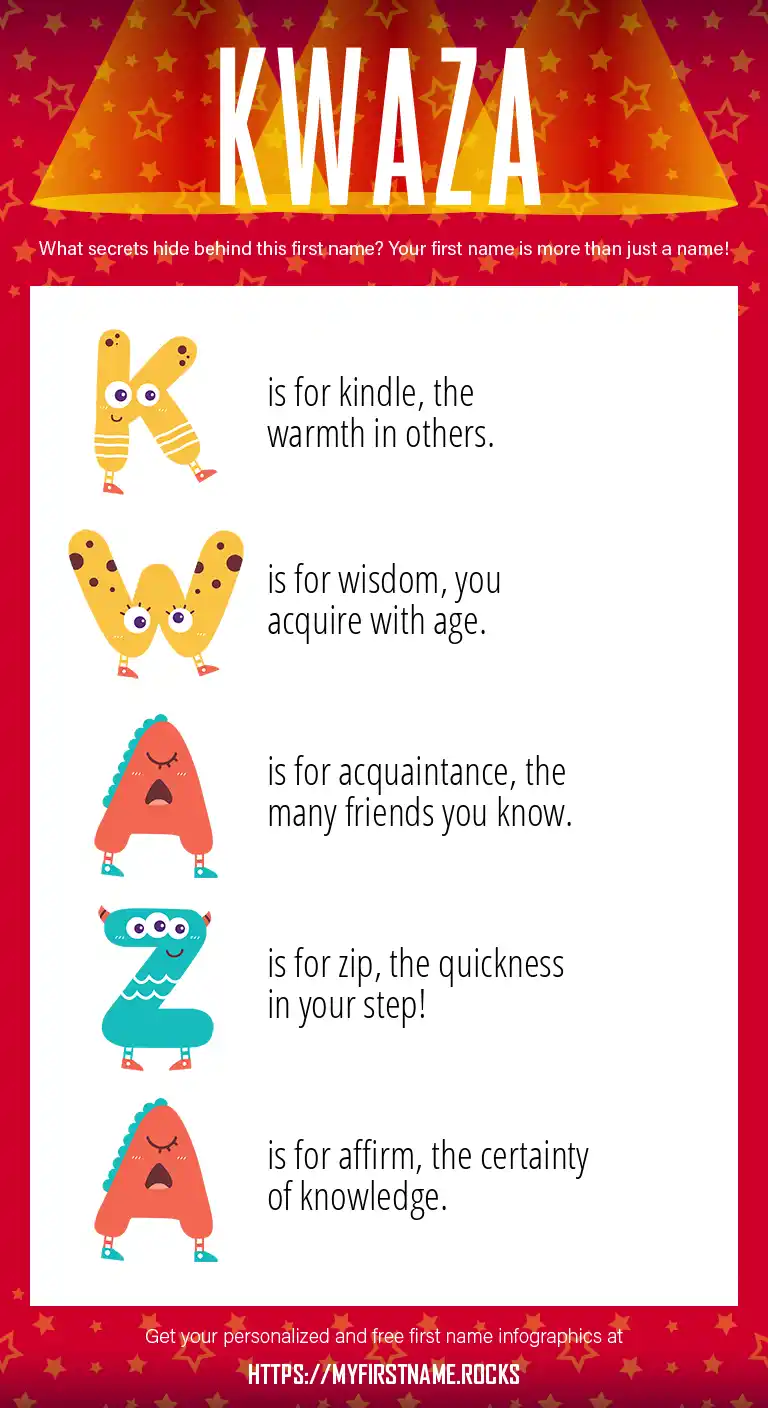 KWAZA

What secrets hide behind this first name? Your first name is more than just a name!

K is for kindle, the warmth in others.

W is for wisdom, you acquire with age.

A is for acquaintance, the many friends you know.

Z is for zip, the quickness in your step!

A is for affirm, the certainty of knowledge.

Get your personalized and free first name infographics at

HTTPS://MYFIRSTNAME.ROCKS