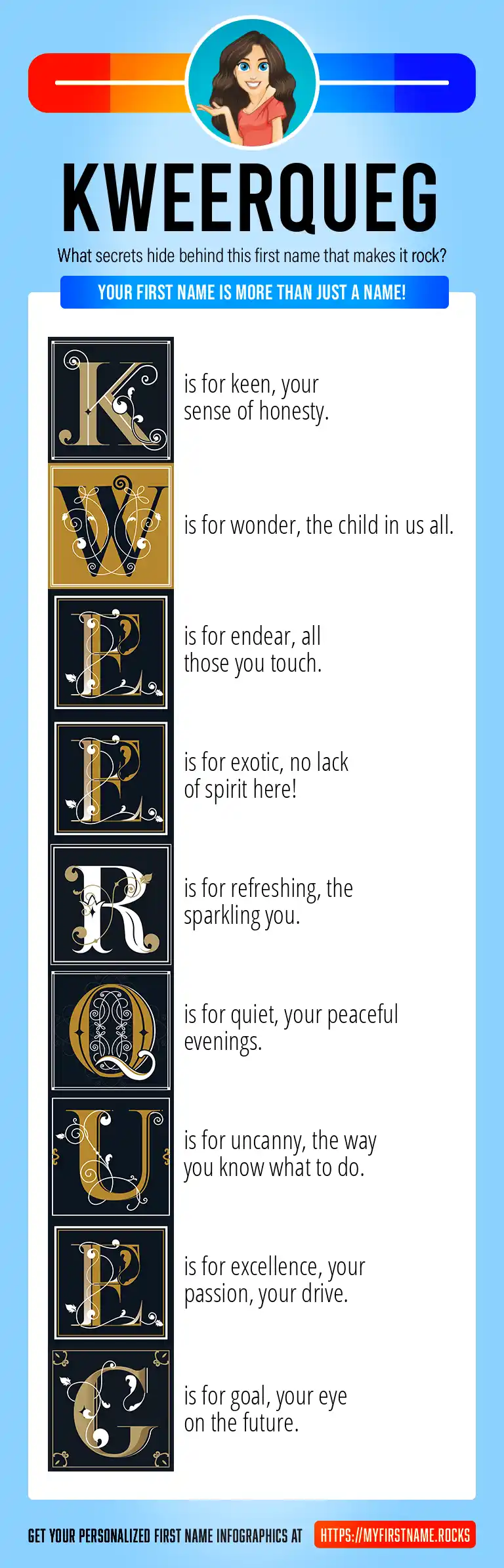 KWEERQUEG

What secrets hide behind this first name that makes it rock?

YOUR FIRST NAME IS MORE THAN JUST A NAME!

K is for keen, your sense of honesty.

W is for wonder, the child in us all.

E is for endear, all those you touch.

E is for exotic, no lack of spirit here!

R is for refreshing, the sparkling you.

Q is for quiet, your peaceful evenings.

U is for uncanny, the way you know what to do.

E is for excellence, your passion, your drive.

G is for goal, your eye on the future.

GET YOUR PERSONALIZED FIRST NAME INFOGRAPHICS AT HTTPS://MYFIRSTNAME.ROCKS