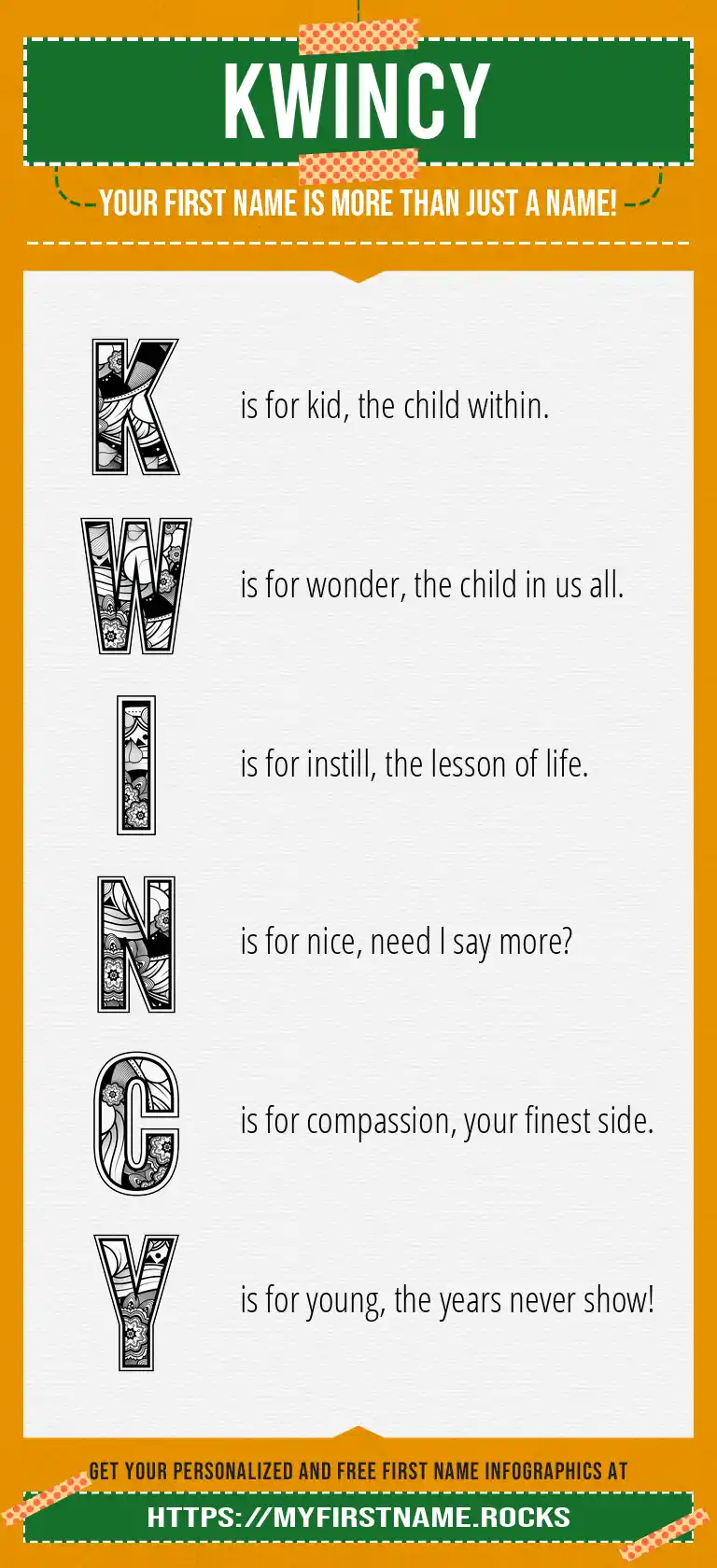 KWINCY

YOUR FIRST NAME IS MORE THAN JUST A NAME!

K is for kid, the child within.

W is for wonder, the child in us all.

I is for instill, the lesson of life.

N is for nice, need I say more?

C is for compassion, your finest side.

Y is for young, the years never show!

GET YOUR PERSONALIZED AND FREE FIRST NAME INFOGRAPHICS AT

HTTPS://MYFIRSTNAME.ROCKS