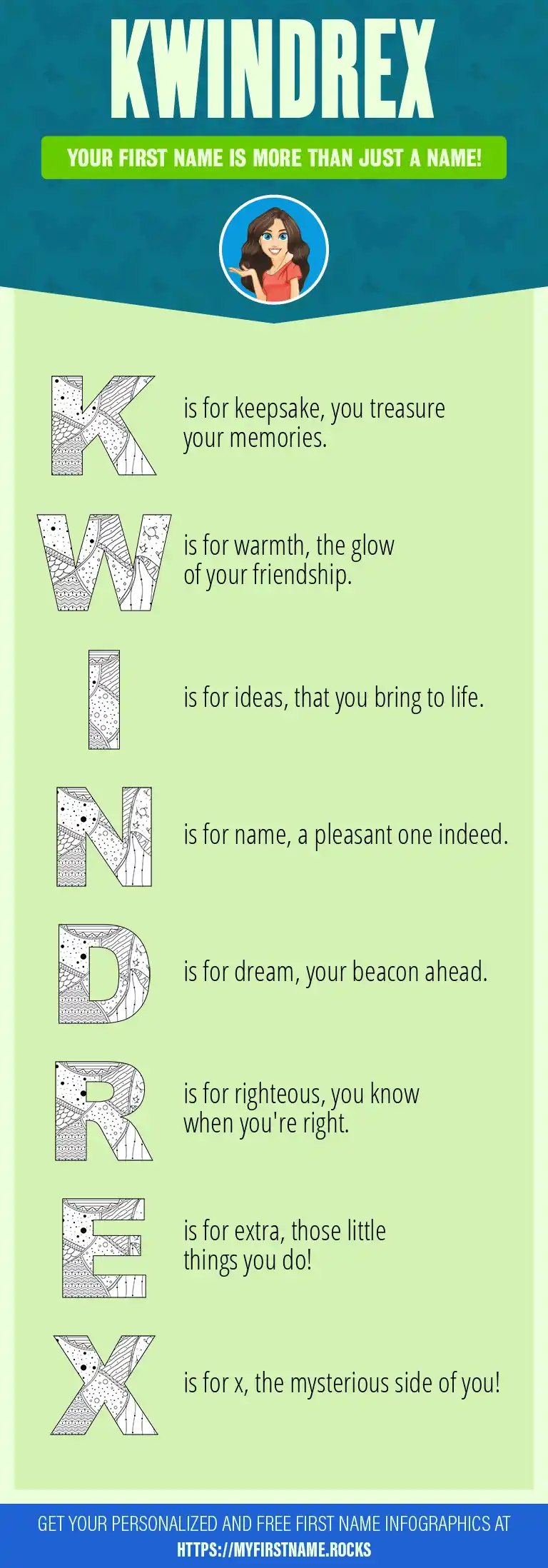 KWINDREX

YOUR FIRST NAME IS MORE THAN JUST A NAME!

K is for keepsake, you treasure your memories.

W is for warmth, the glow of your friendship.

I is for ideas, that you bring to life.

N is for name, a pleasant one indeed.

D is for dream, your beacon ahead.

R is for righteous, you know when you're right.

E is for extra, those little things you do!

X is for x, the mysterious side of you!

GET YOUR PERSONALIZED AND FREE FIRST NAME INFOGRAPHICS AT HTTPS://MYFIRSTNAME.ROCKS