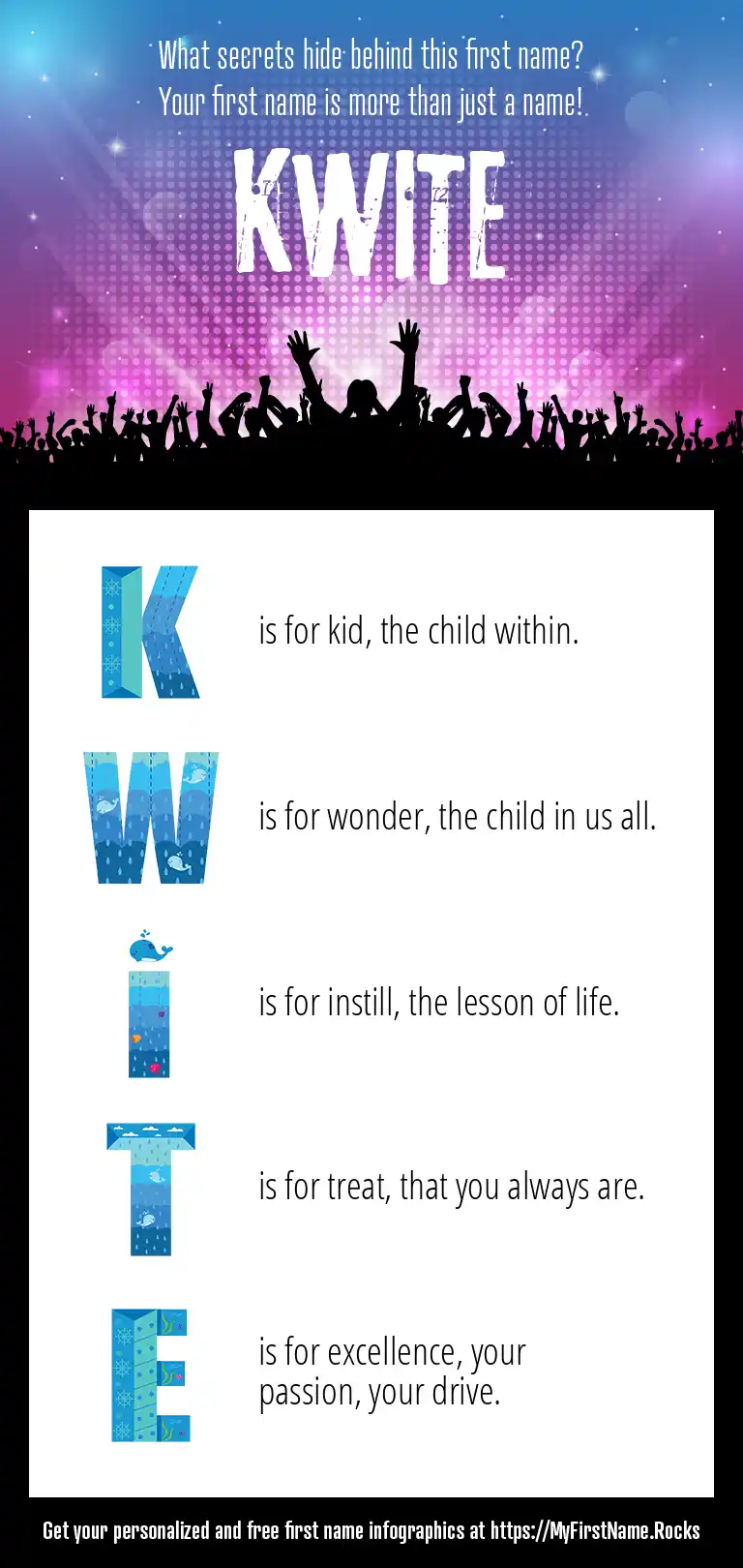 What secrets hide behind this first name?
Your first name is more than just a name!

KWITE

K is for kid, the child within.

W is for wonder, the child in us all.

I is for instill, the lesson of life.

T is for treat, that you always are.

E is for excellence, your passion, your drive.

Get your personalized and free first name infographics at https://MyFirstName.Rocks