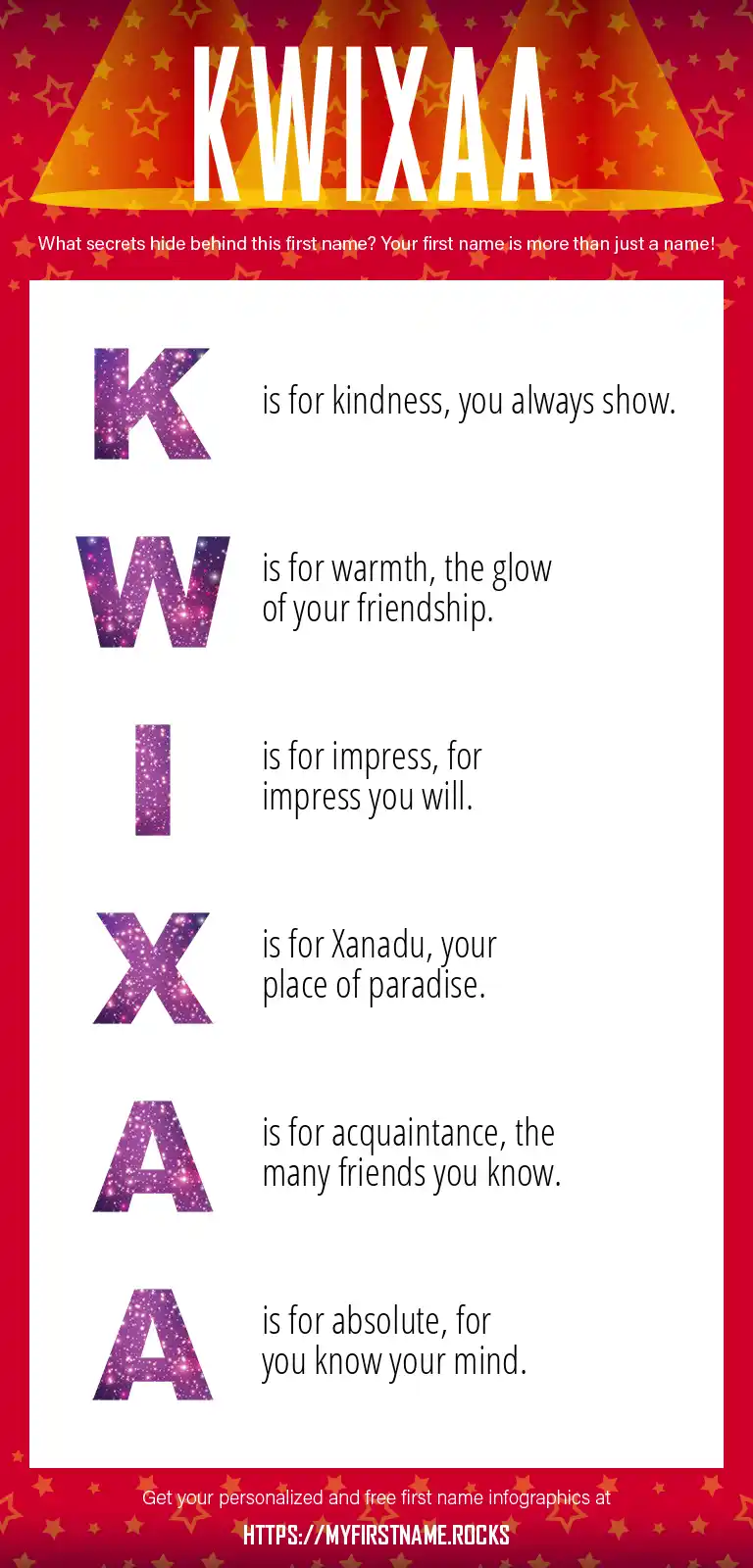 KWIXAA

What secrets hide behind this first name? Your first name is more than just a name!

K is for kindness, you always show.

W is for warmth, the glow of your friendship.

I is for impress, for impress you will.

X is for Xanadu, your place of paradise.

A is for acquaintance, the many friends you know.

A is for absolute, for you know your mind.

Get your personalized and free first name infographics at

HTTPS://MYFIRSTNAME.ROCKS