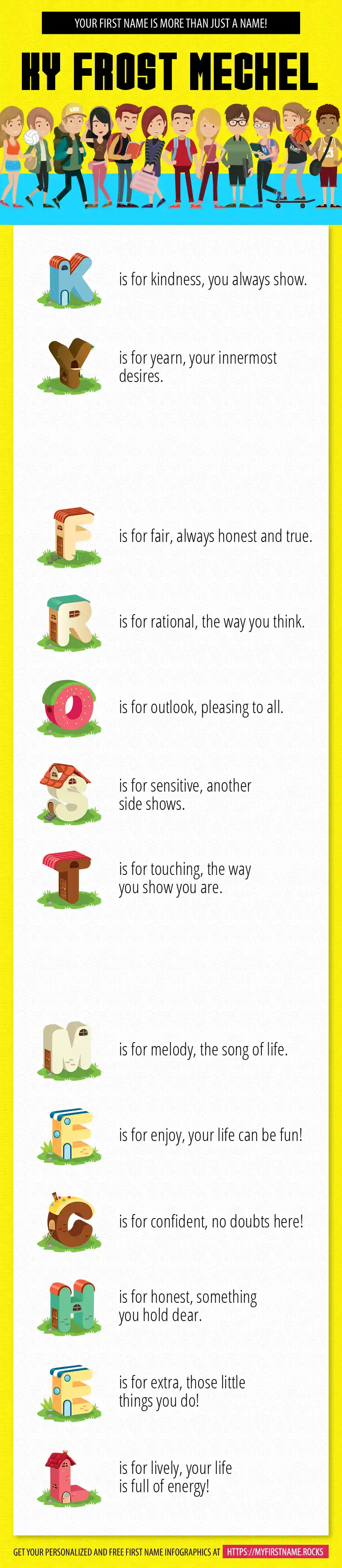 YOUR FIRST NAME IS MORE THAN JUST A NAME!

KY FROST MECHEL

K is for kindness, you always show.

Y is for yearn, your innermost desires.

F is for fair, always honest and true.

R is for rational, the way you think.

O is for outlook, pleasing to all.

S is for sensitive, another side shows.

T is for touching, the way you show you are.

M is for melody, the song of life.

E is for enjoy, your life can be fun!

C is for confident, no doubts here!

H is for honest, something you hold dear.

E is for extra, those little things you do!

L is for lively, your life is full of energy!

GET YOUR PERSONALIZED AND FREE FIRST NAME INFOGRAPHICS AT HTTPS://MYFIRSTNAME.ROCKS