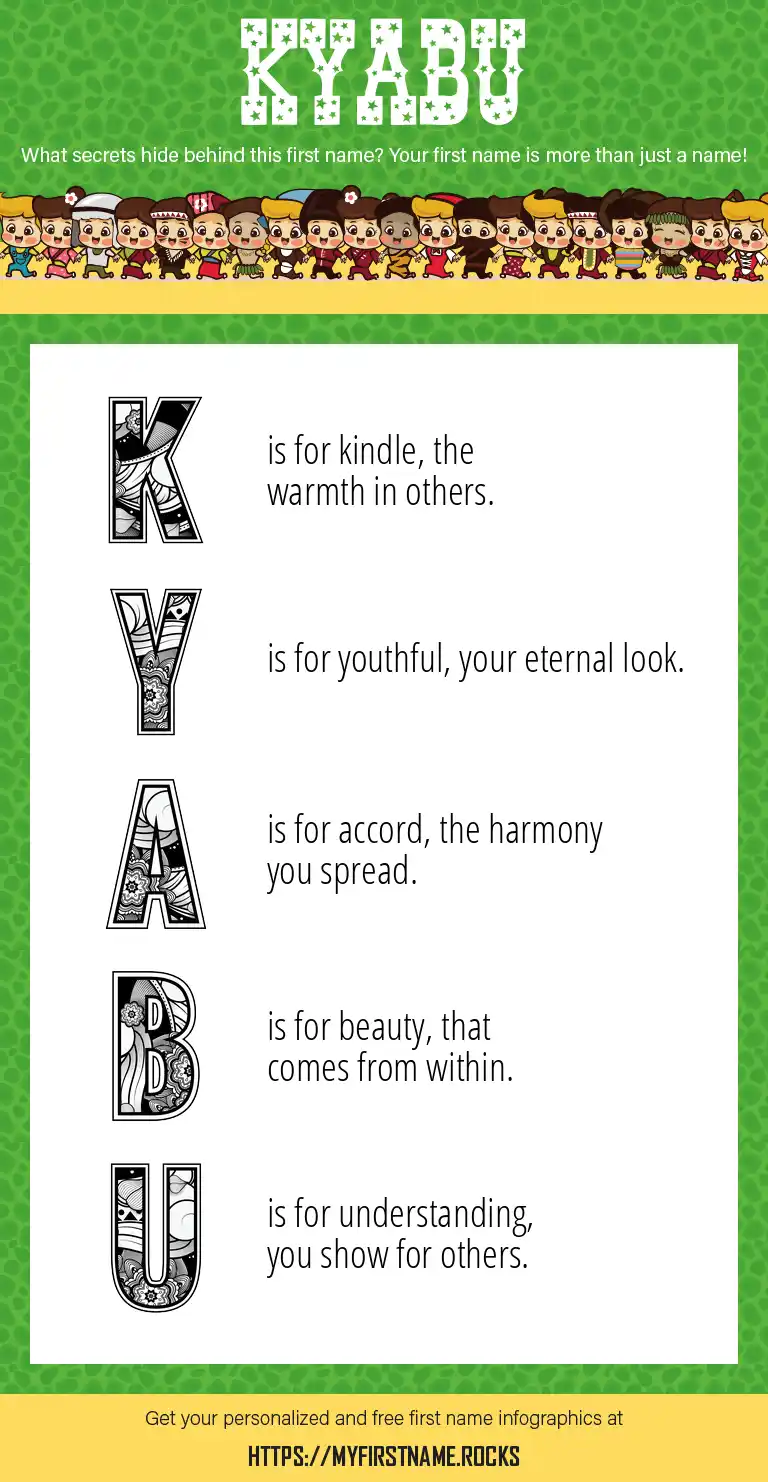 KYABU

What secrets hide behind this first name? Your first name is more than just a name!

K is for kindle, the warmth in others.

Y is for youthful, your eternal look.

A is for accord, the harmony you spread.

B is for beauty, that comes from within.

U is for understanding, you show for others.

Get your personalized and free first name infographics at

HTTPS://MYFIRSTNAME.ROCKS