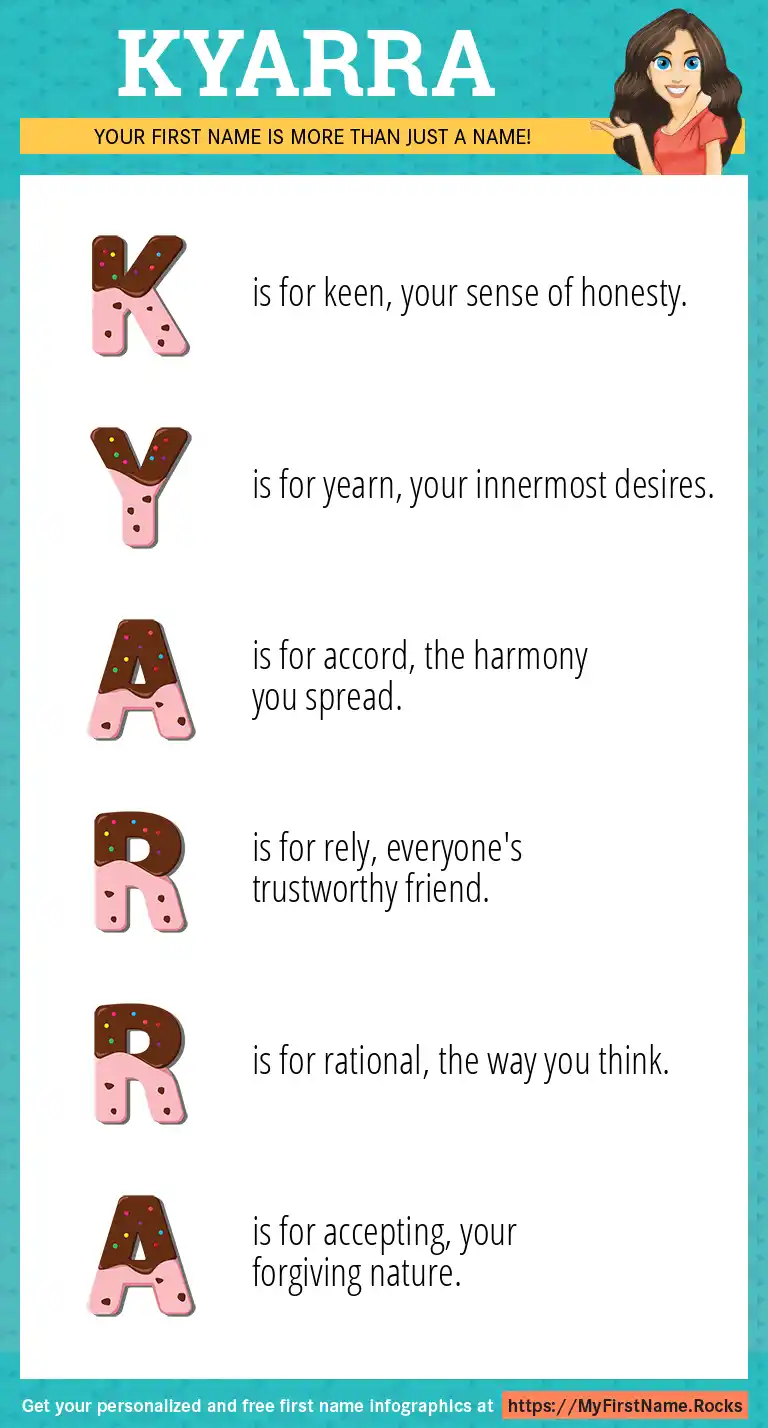 KYARRA

YOUR FIRST NAME IS MORE THAN JUST A NAME!

K is for keen, your sense of honesty.

Y is for yearn, your innermost desires.

A is for accord, the harmony you spread.

R is for rely, everyone's trustworthy friend.

R is for rational, the way you think.

A is for accepting, your forgiving nature.

Get your personalized and free first name infographics at https://MyFirstName.Rocks