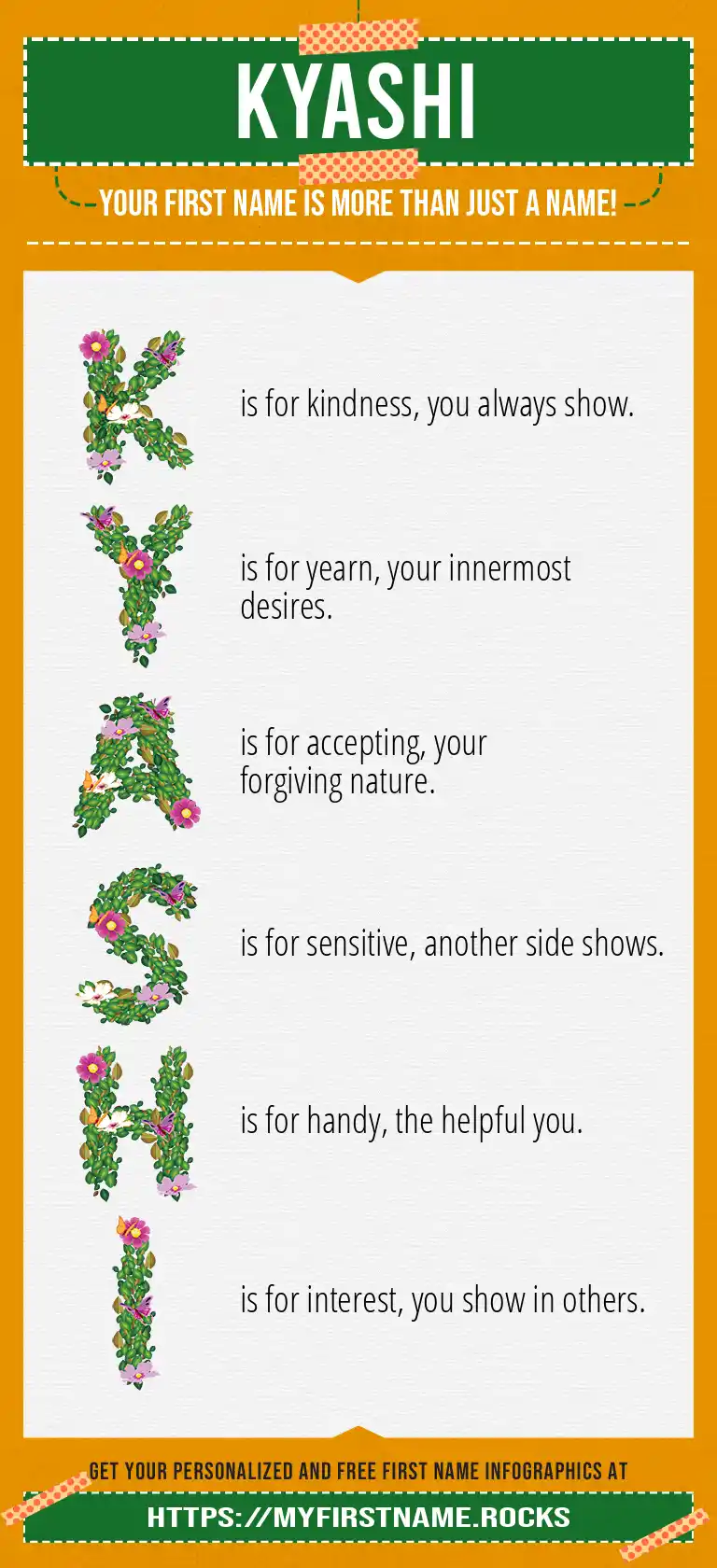 KYASHI

YOUR FIRST NAME IS MORE THAN JUST A NAME!

K is for kindness, you always show.

Y is for yearn, your innermost desires.

A is for accepting, your forgiving nature.

S is for sensitive, another side shows.

H is for handy, the helpful you.

I is for interest, you show in others.

GET YOUR PERSONALIZED AND FREE FIRST NAME INFOGRAPHICS AT

HTTPS://MYFIRSTNAME.ROCKS