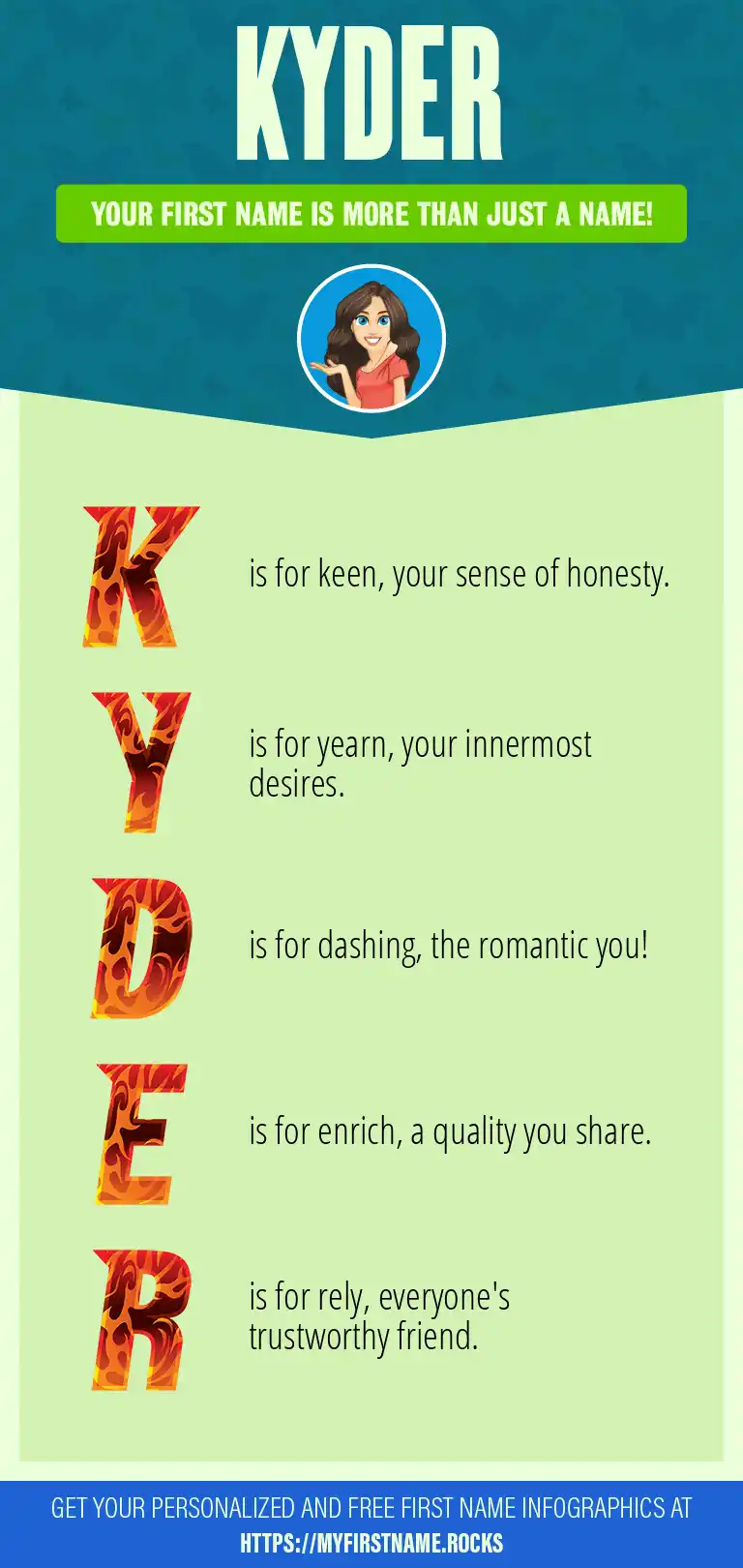 KYDER

YOUR FIRST NAME IS MORE THAN JUST A NAME!

K is for keen, your sense of honesty.

Y is for yearn, your innermost desires.

D is for dashing, the romantic you!

E is for enrich, a quality you share.

R is for rely, everyone's trustworthy friend.

GET YOUR PERSONALIZED AND FREE FIRST NAME INFOGRAPHICS AT HTTPS://MYFIRSTNAME.ROCKS