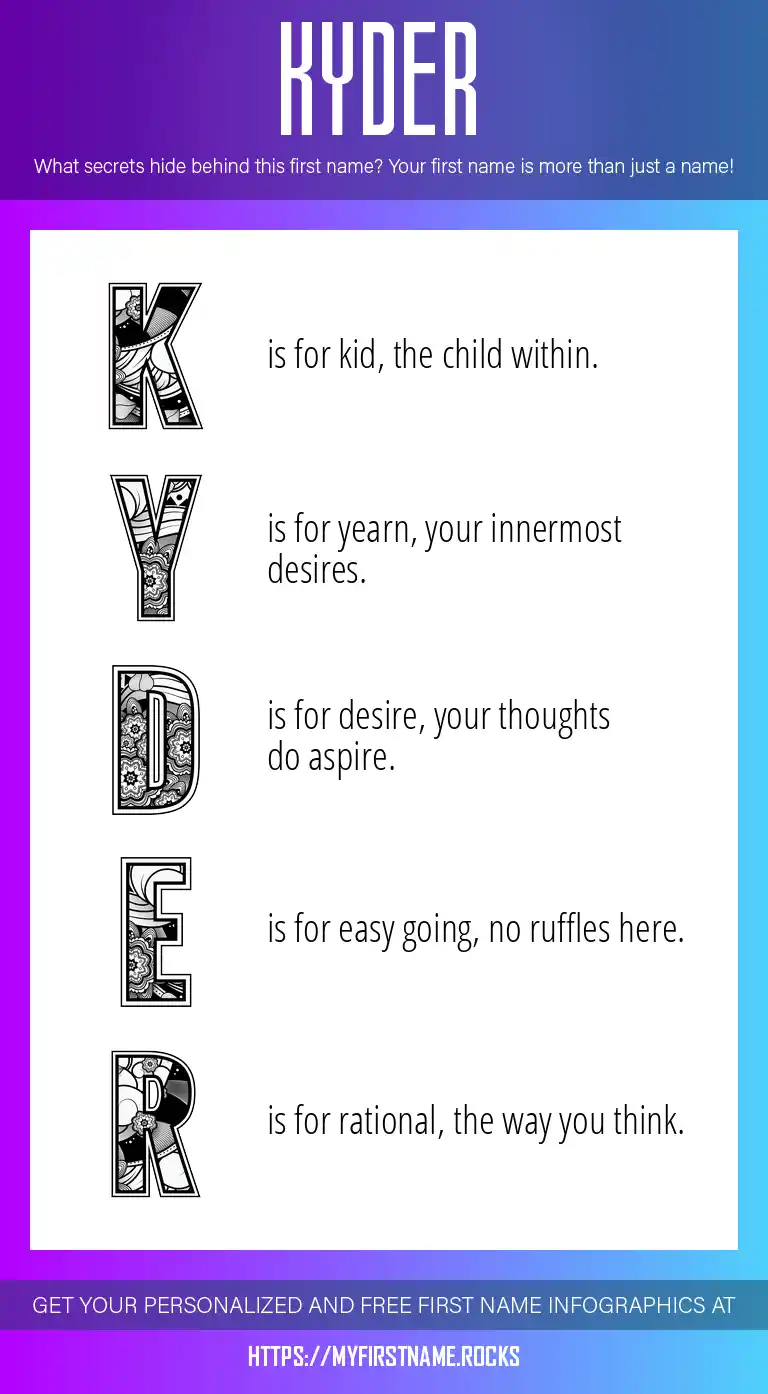 KYDER

What secrets hide behind this first name? Your first name is more than just a name!

K is for kid, the child within.

Y is for yearn, your innermost desires.

D is for desire, your thoughts do aspire.

E is for easy going, no ruffles here.

R is for rational, the way you think.

GET YOUR PERSONALIZED AND FREE FIRST NAME INFOGRAPHICS AT

HTTPS://MYFIRSTNAME.ROCKS