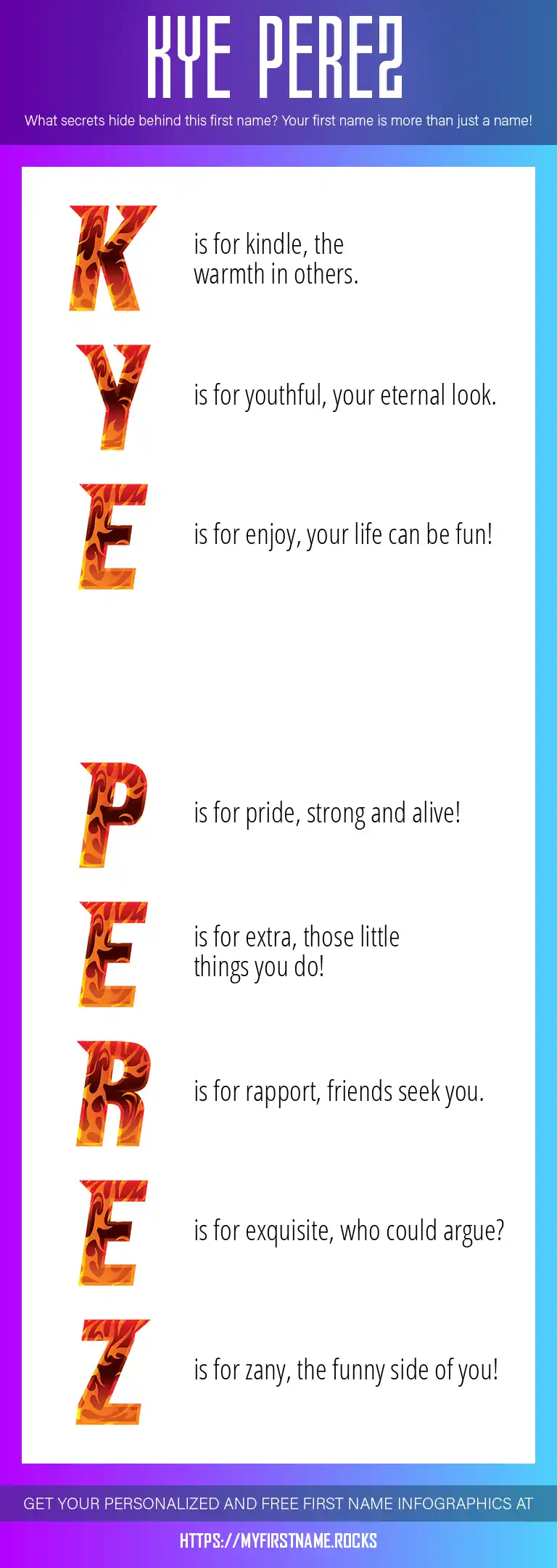 KYE PEREZ

What secrets hide behind this first name? Your first name is more than just a name!

K

is for kindle, the warmth in others.

Y

is for youthful, your eternal look.

E

is for enjoy, your life can be fun!

P

is for pride, strong and alive!

E

is for extra, those little things you do!

R

is for rapport, friends seek you.

E

is for exquisite, who could argue?

Z

is for zany, the funny side of you!

GET YOUR PERSONALIZED AND FREE FIRST NAME INFOGRAPHICS AT

HTTPS://MYFIRSTNAME.ROCKS