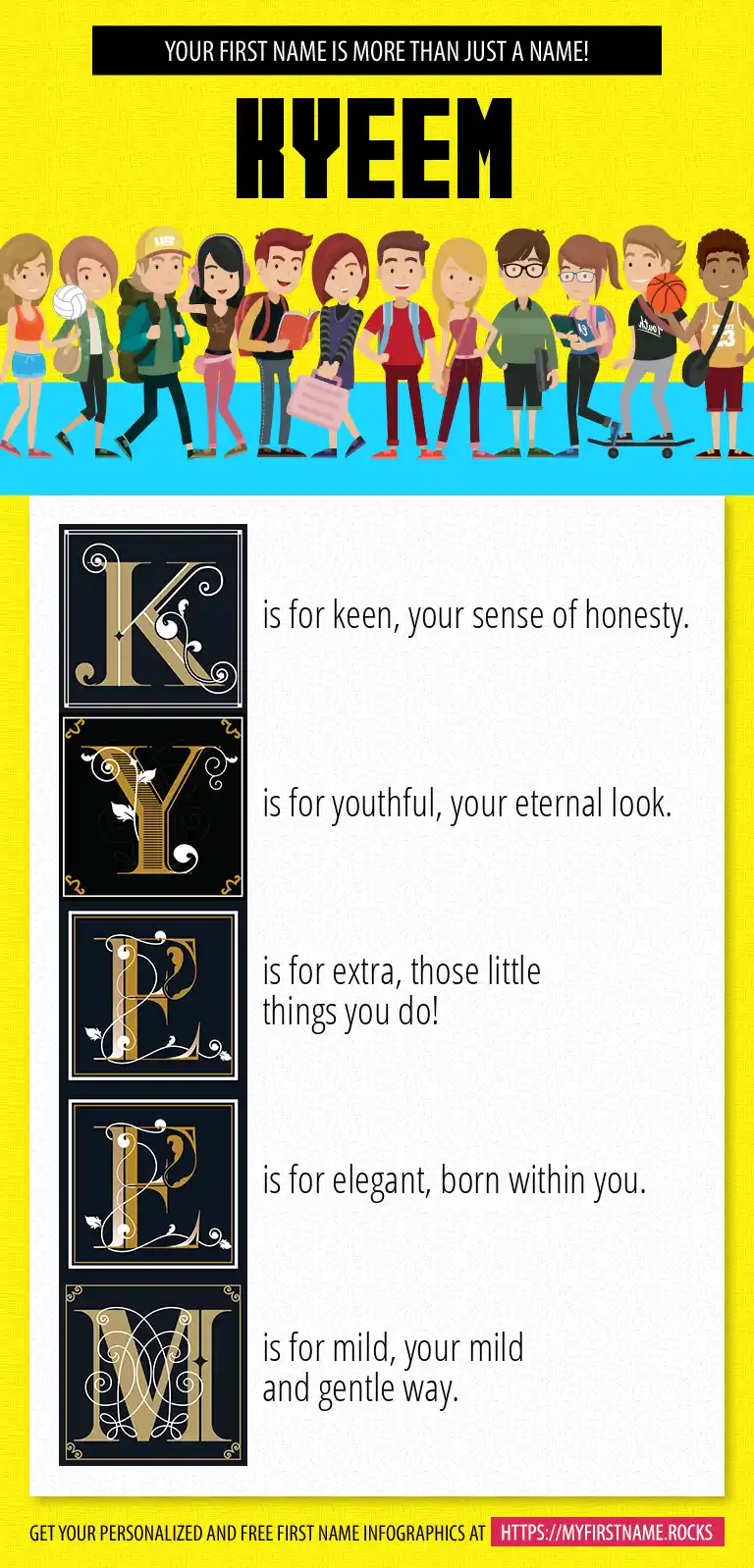 YOUR FIRST NAME IS MORE THAN JUST A NAME!

KYEEM

K is for keen, your sense of honesty.

Y is for youthful, your eternal look.

E is for extra, those little things you do!

E is for elegant, born within you.

M is for mild, your mild and gentle way.

GET YOUR PERSONALIZED AND FREE FIRST NAME INFOGRAPHICS AT HTTPS://MYFIRSTNAME.ROCKS