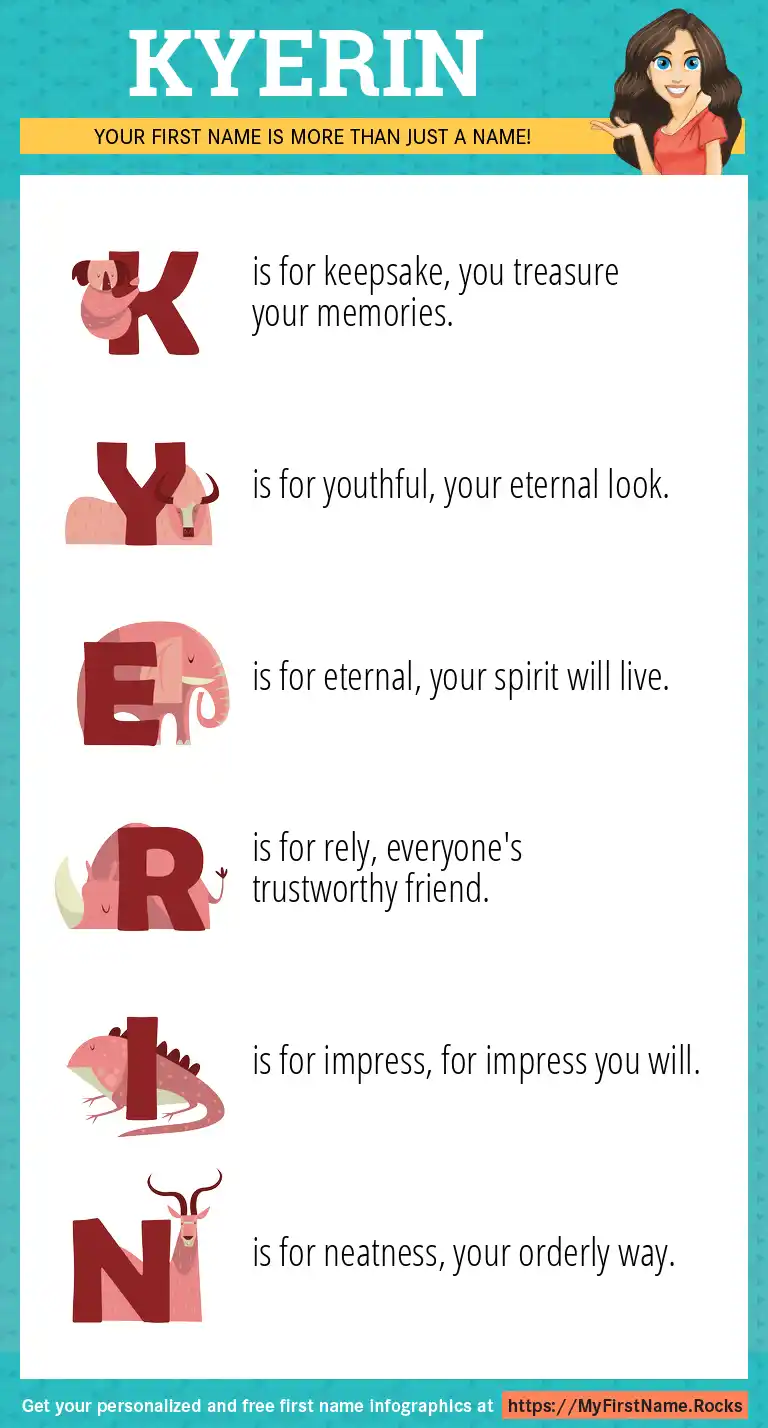 KYERIN

YOUR FIRST NAME IS MORE THAN JUST A NAME!

K is for keepsake, you treasure your memories.

Y is for youthful, your eternal look.

E is for eternal, your spirit will live.

R is for rely, everyone's trustworthy friend.

I is for impress, for impress you will.

N is for neatness, your orderly way.

Get your personalized and free first name infographics at https://MyFirstName.Rocks