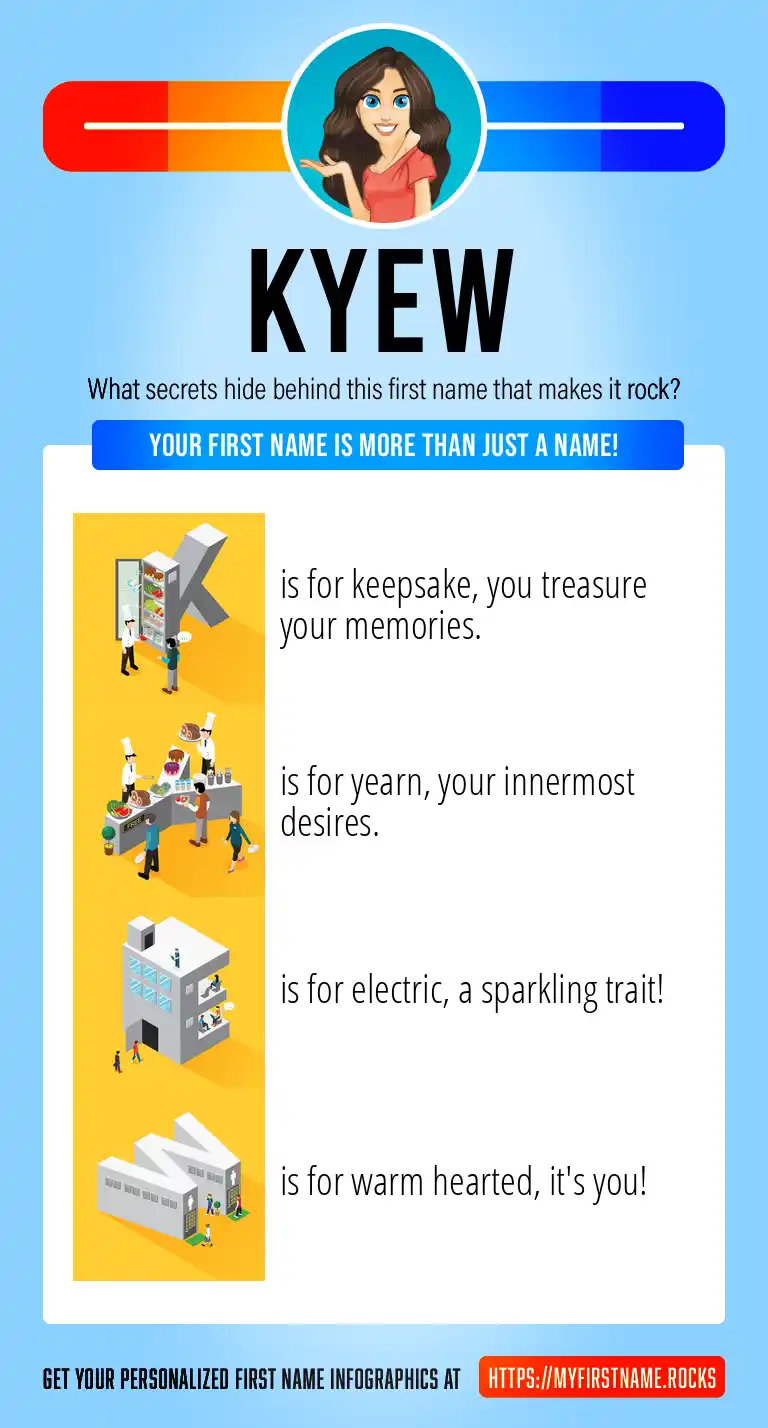 KYEW

What secrets hide behind this first name that makes it rock?

YOUR FIRST NAME IS MORE THAN JUST A NAME!

K is for keepsake, you treasure your memories.

Y is for yearn, your innermost desires.

E is for electric, a sparkling trait!

W is for warm hearted, it's you!

GET YOUR PERSONALIZED FIRST NAME INFOGRAPHICS AT HTTPS://MYFIRSTNAME.ROCKS