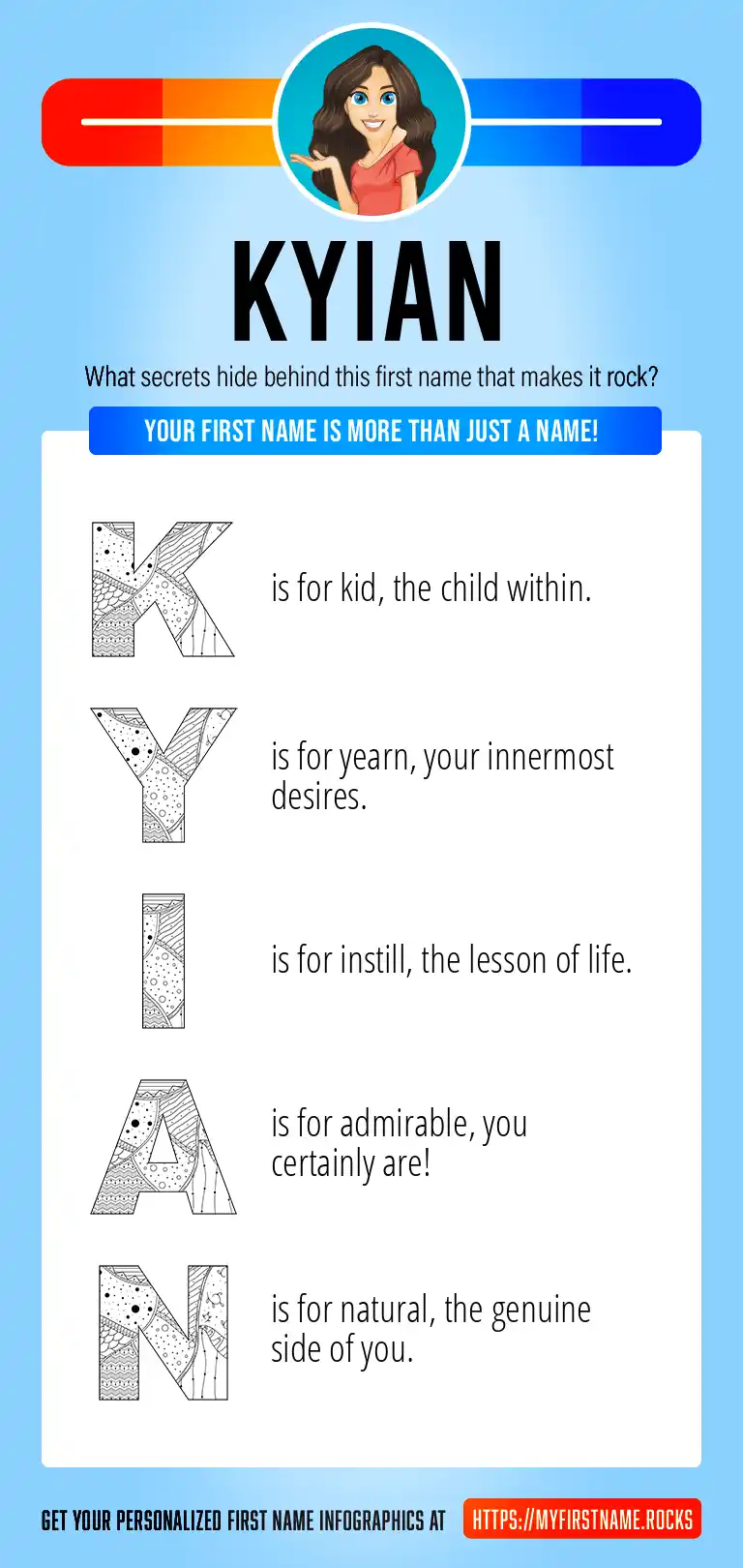 KYIAN

What secrets hide behind this first name that makes it rock?

YOUR FIRST NAME IS MORE THAN JUST A NAME!

K is for kid, the child within.

Y is for yearn, your innermost desires.

I is for instill, the lesson of life.

A is for admirable, you certainly are!

N is for natural, the genuine side of you.

GET YOUR PERSONALIZED FIRST NAME INFOGRAPHICS AT HTTPS://MYFIRSTNAME.ROCKS