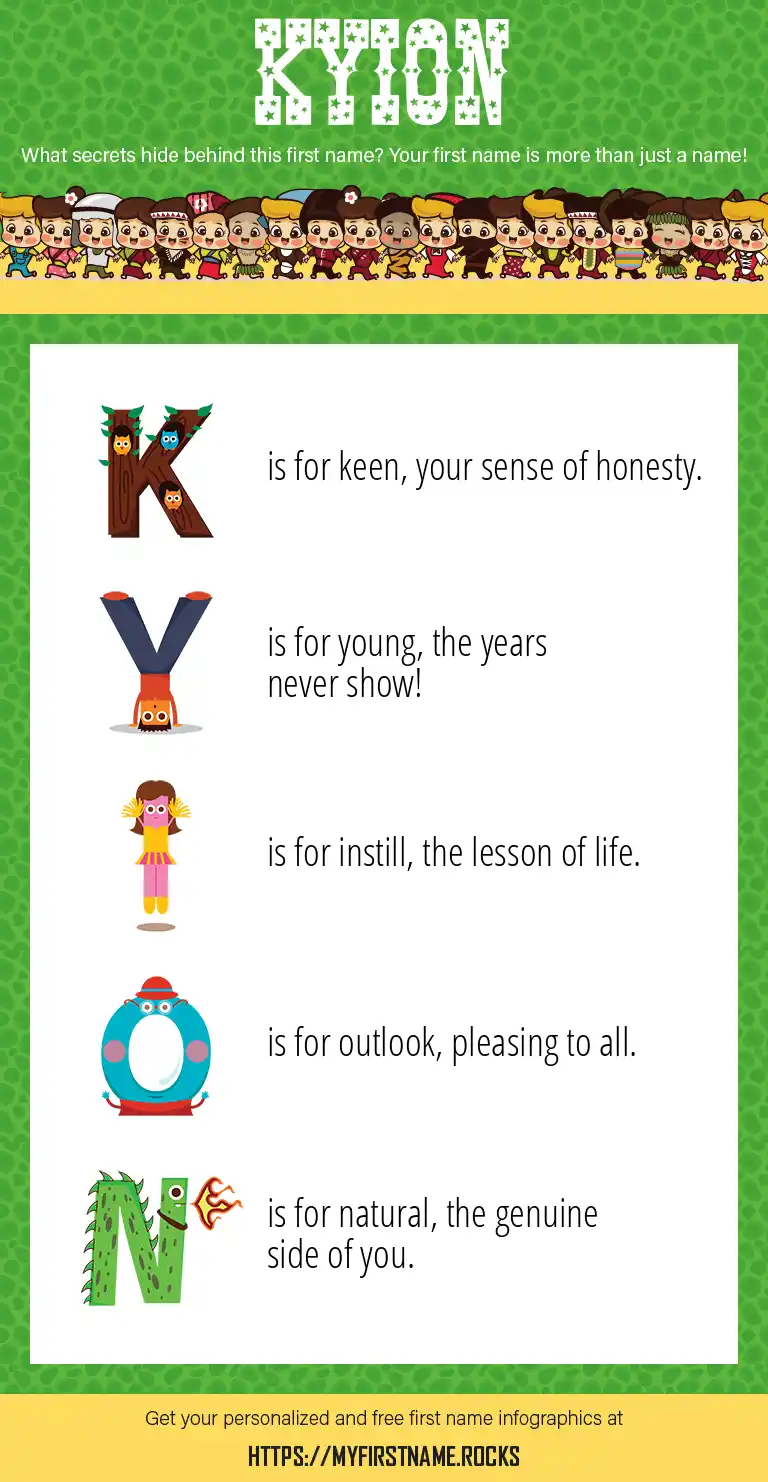 KYION

What secrets hide behind this first name? Your first name is more than just a name!

K is for keen, your sense of honesty.

Y is for young, the years never show!

I is for instill, the lesson of life.

O is for outlook, pleasing to all.

N is for natural, the genuine side of you.

Get your personalized and free first name infographics at

HTTPS://MYFIRSTNAME.ROCKS