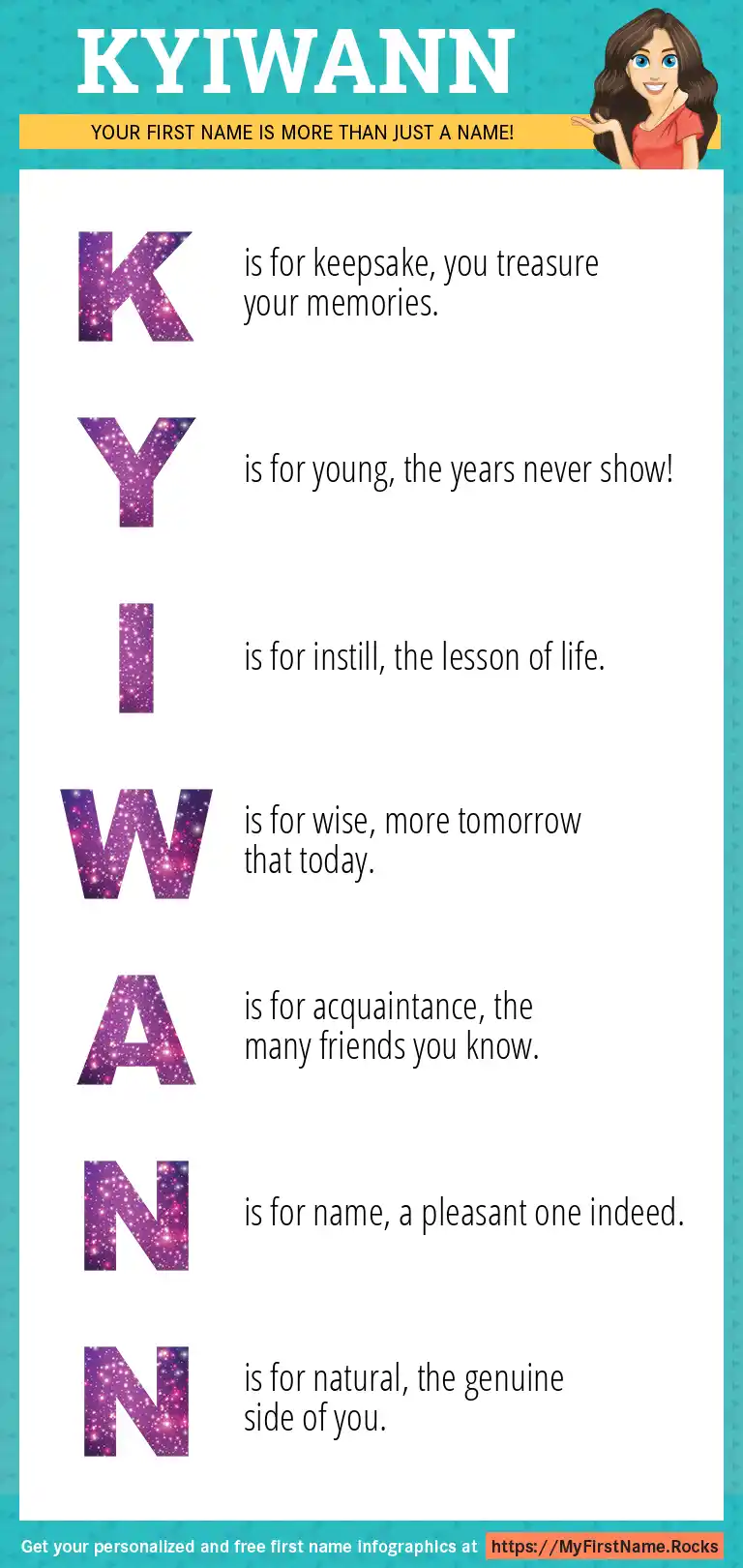 KYIWANN

YOUR FIRST NAME IS MORE THAN JUST A NAME!

K is for keepsake, you treasure your memories.

Y is for young, the years never show!

I is for instill, the lesson of life.

W is for wise, more tomorrow that today.

A is for acquaintance, the many friends you know.

N is for name, a pleasant one indeed.

N is for natural, the genuine side of you.

Get your personalized and free first name infographics at https://MyFirstName.Rocks