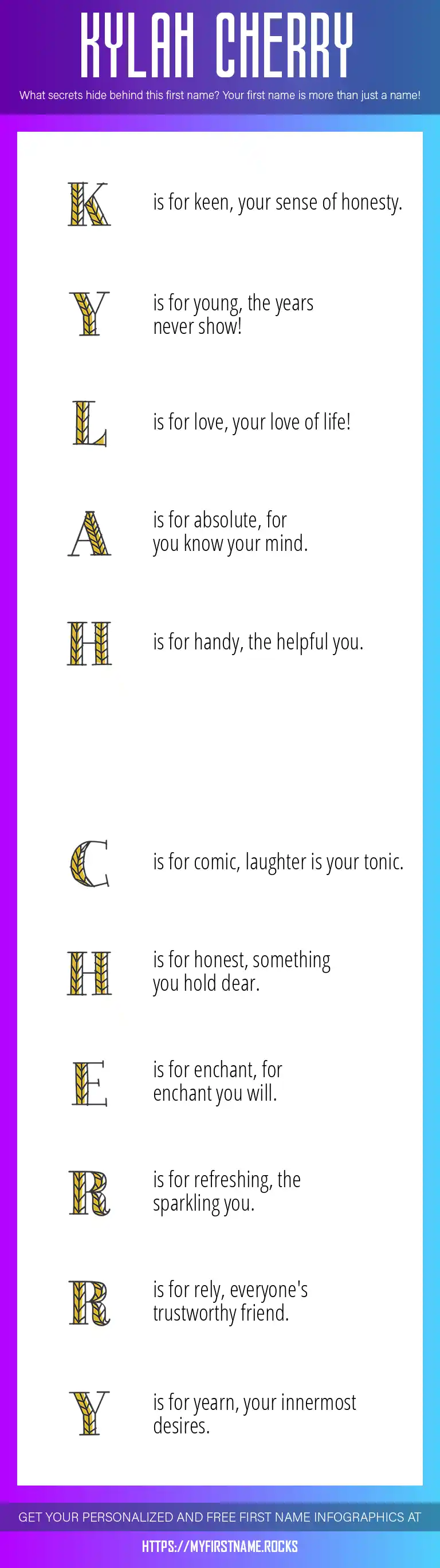 KYLAH CHERRY

What secrets hide behind this first name? Your first name is more than just a name!

K is for keen, your sense of honesty.

Y is for young, the years never show!

L is for love, your love of life!

A is for absolute, for you know your mind.

H is for handy, the helpful you.

C is for comic, laughter is your tonic.

H is for honest, something you hold dear.

E is for enchant, for enchant you will.

R is for refreshing, the sparkling you.

R is for rely, everyone's trustworthy friend.

Y is for yearn, your innermost desires.

GET YOUR PERSONALIZED AND FREE FIRST NAME INFOGRAPHICS AT

HTTPS://MYFIRSTNAME.ROCKS