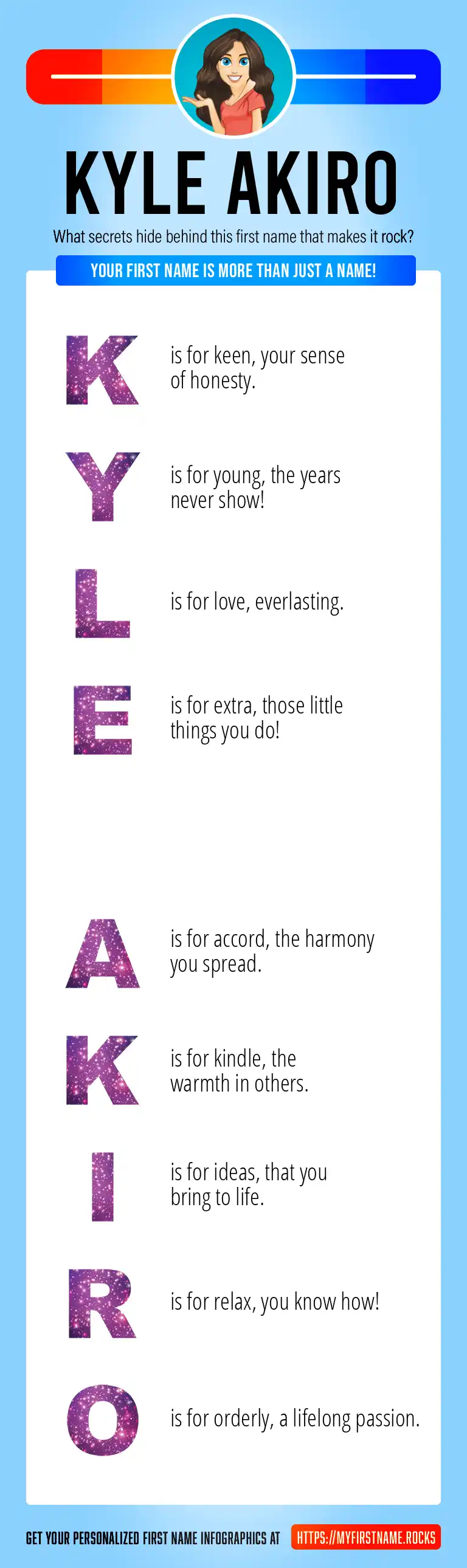 KYLE AKIRO

What secrets hide behind this first name that makes it rock?

YOUR FIRST NAME IS MORE THAN JUST A NAME!

K is for keen, your sense of honesty.

Y is for young, the years never show!

L is for love, everlasting.

E is for extra, those little things you do!

A is for accord, the harmony you spread.

K is for kindle, the warmth in others.

I is for ideas, that you bring to life.

R is for relax, you know how!

O is for orderly, a lifelong passion.

GET YOUR PERSONALIZED FIRST NAME INFOGRAPHICS AT HTTPS://MYFIRSTNAME.ROCKS