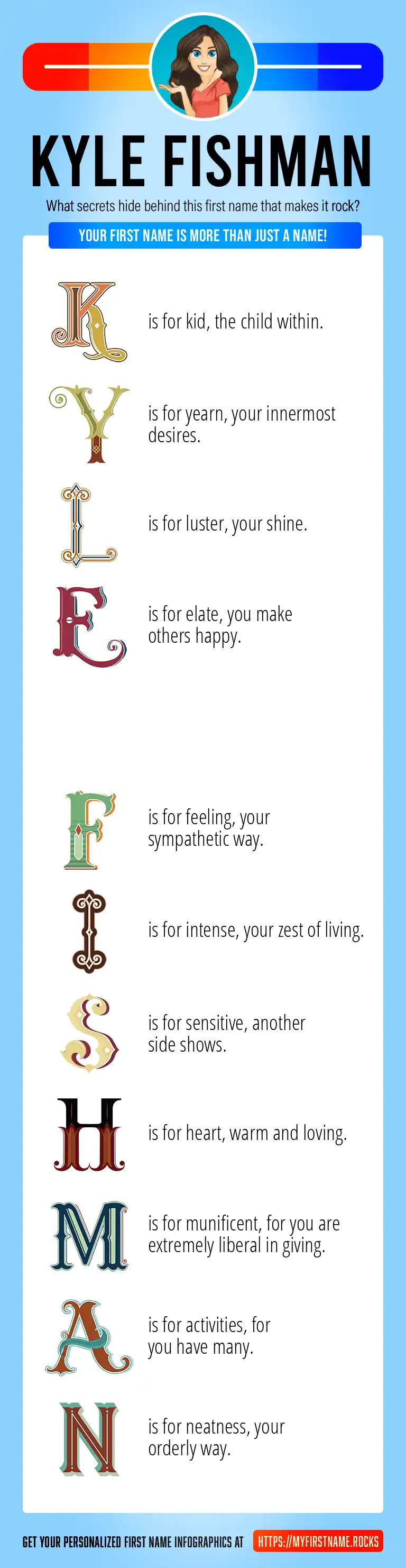 KYLE FISHMAN

What secrets hide behind this first name that makes it rock?

YOUR FIRST NAME IS MORE THAN JUST A NAME!

K is for kid, the child within.

Y is for yearn, your innermost desires.

L is for luster, your shine.

E is for elate, you make others happy.

F is for feeling, your sympathetic way.

I is for intense, your zest of living.

S is for sensitive, another side shows.

H is for heart, warm and loving.

M is for munificent, for you are extremely liberal in giving.

A is for activities, for you have many.

N is for neatness, your orderly way.

GET YOUR PERSONALIZED FIRST NAME INFOGRAPHICS AT HTTPS://MYFIRSTNAME.ROCKS