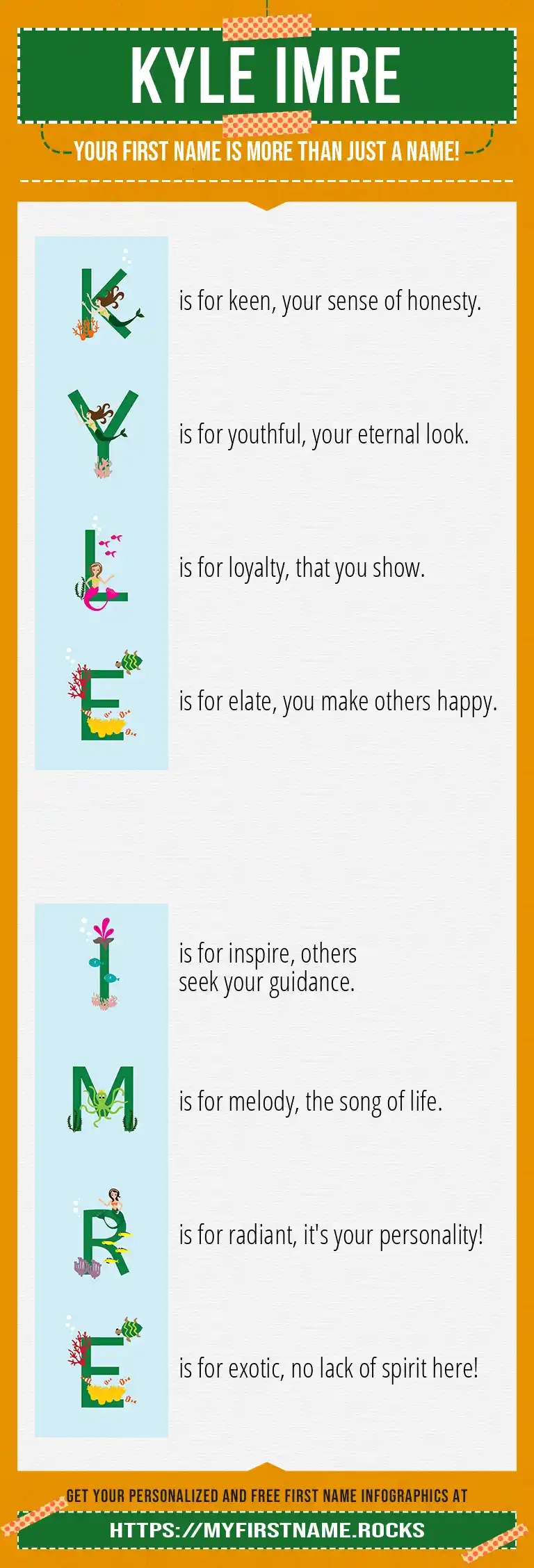 KYLE IMRE

YOUR FIRST NAME IS MORE THAN JUST A NAME!

K is for keen, your sense of honesty.

Y is for youthful, your eternal look.

L is for loyalty, that you show.

E is for elate, you make others happy.

I is for inspire, others seek your guidance.

M is for melody, the song of life.

R is for radiant, it's your personality!

E is for exotic, no lack of spirit here!

GET YOUR PERSONALIZED AND FREE FIRST NAME INFOGRAPHICS AT

HTTPS://MYFIRSTNAME.ROCKS