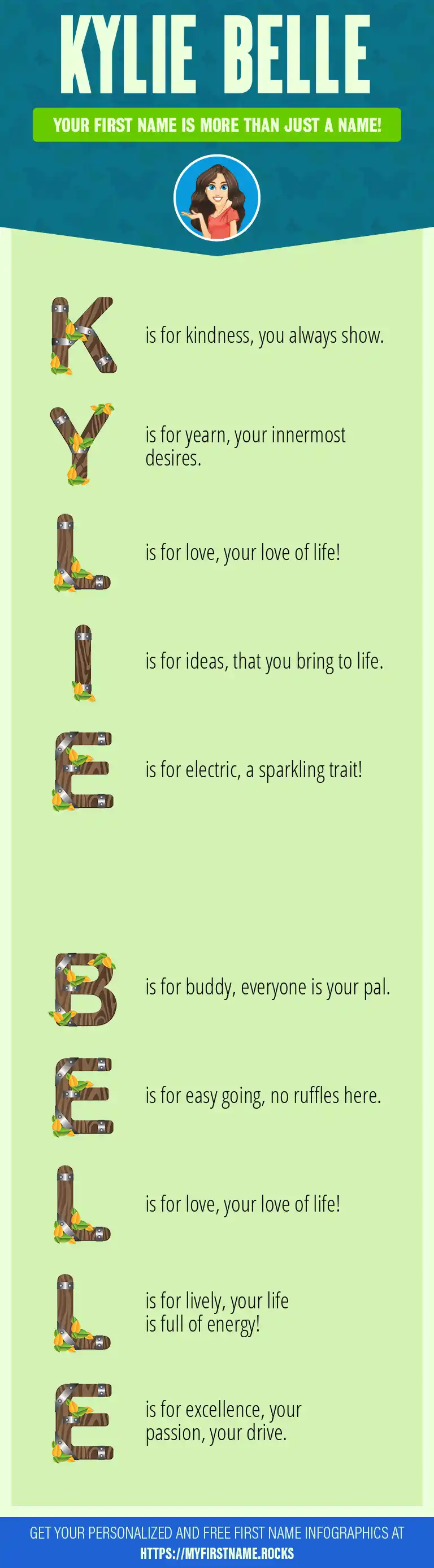 KYLIE BELLE

YOUR FIRST NAME IS MORE THAN JUST A NAME!

K is for kindness, you always show.

Y is for yearn, your innermost desires.

L is for love, your love of life!

I is for ideas, that you bring to life.

E is for electric, a sparkling trait!

B is for buddy, everyone is your pal.

E is for easy going, no ruffles here.

L is for love, your love of life!

L is for lively, your life is full of energy!

E is for excellence, your passion, your drive.

GET YOUR PERSONALIZED AND FREE FIRST NAME INFOGRAPHICS AT HTTPS://MYFIRSTNAME.ROCKS