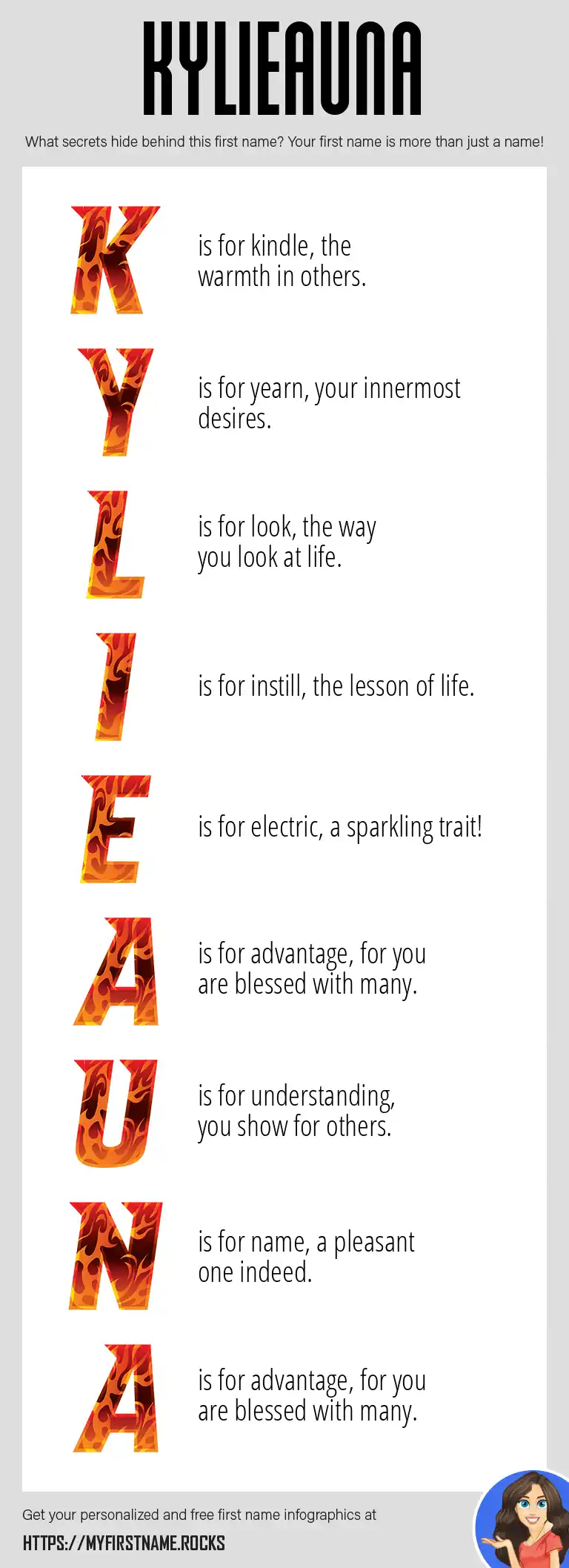 KYLIEAUNA

What secrets hide behind this first name? Your first name is more than just a name!

K is for kindle, the warmth in others.

Y is for yearn, your innermost desires.

L is for look, the way you look at life.

I is for instill, the lesson of life.

E is for electric, a sparkling trait!

A is for advantage, for you are blessed with many.

U is for understanding, you show for others.

N is for name, a pleasant one indeed.

A is for advantage, for you are blessed with many.

Get your personalized and free first name infographics at

HTTPS://MYFIRSTNAME.ROCKS