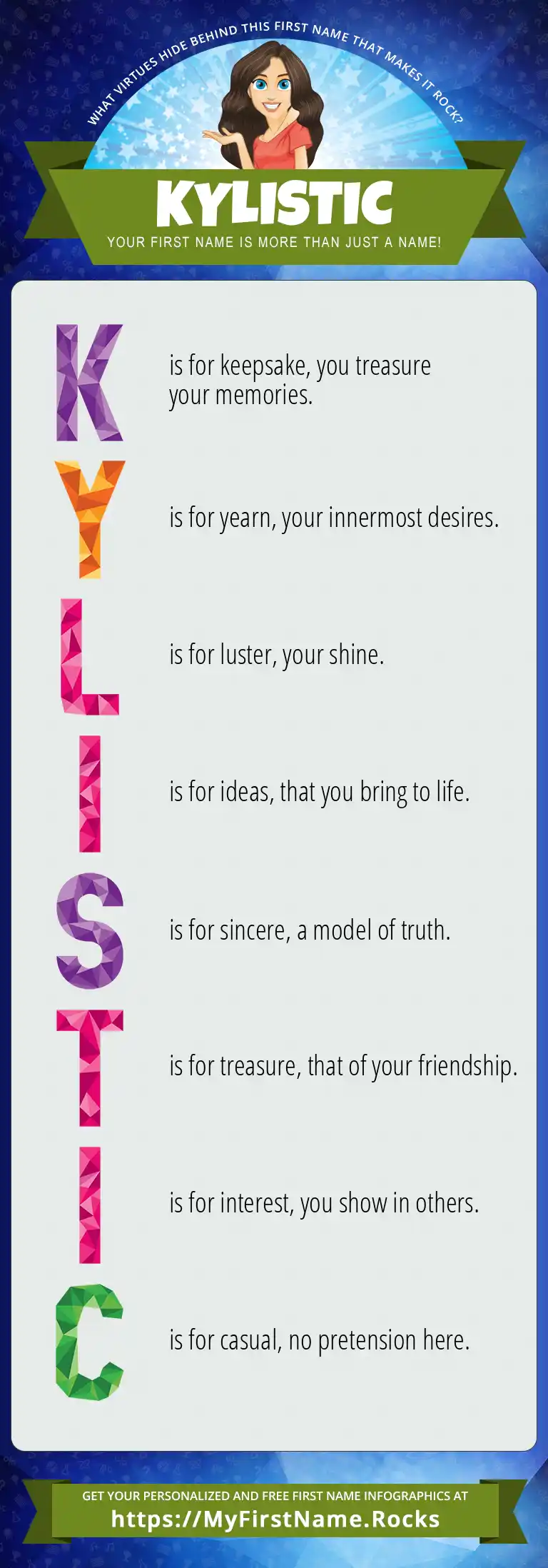 WHAT VIRTUES HIDE BEHIND THIS FIRST NAME THAT MAKES IT ROCK?

KYLISTIC

YOUR FIRST NAME IS MORE THAN JUST A NAME!

K is for keepsake, you treasure your memories.

Y is for yearn, your innermost desires.

L is for luster, your shine.

I is for ideas, that you bring to life.

S is for sincere, a model of truth.

T is for treasure, that of your friendship.

I is for interest, you show in others.

C is for casual, no pretension here.

GET YOUR PERSONALIZED AND FREE FIRST NAME INFOGRAPHICS AT

https://MyFirstName.Rocks