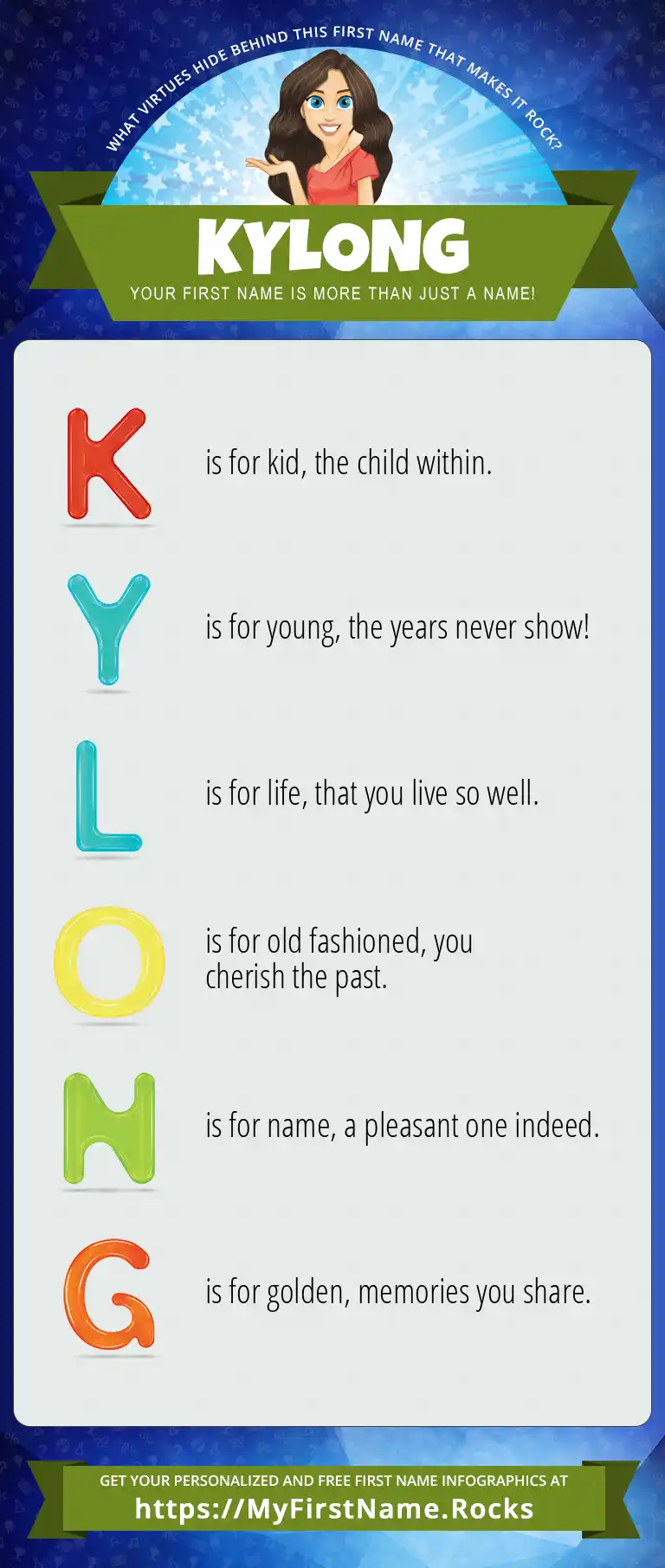 WHAT VIRTUES HIDE BEHIND THIS FIRST NAME THAT MAKES IT ROCK?

KYLONG

YOUR FIRST NAME IS MORE THAN JUST A NAME!

K is for kid, the child within.

Y is for young, the years never show!

L is for life, that you live so well.

O is for old fashioned, you cherish the past.

N is for name, a pleasant one indeed.

G is for golden, memories you share.

GET YOUR PERSONALIZED AND FREE FIRST NAME INFOGRAPHICS AT
https://MyFirstName.Rocks