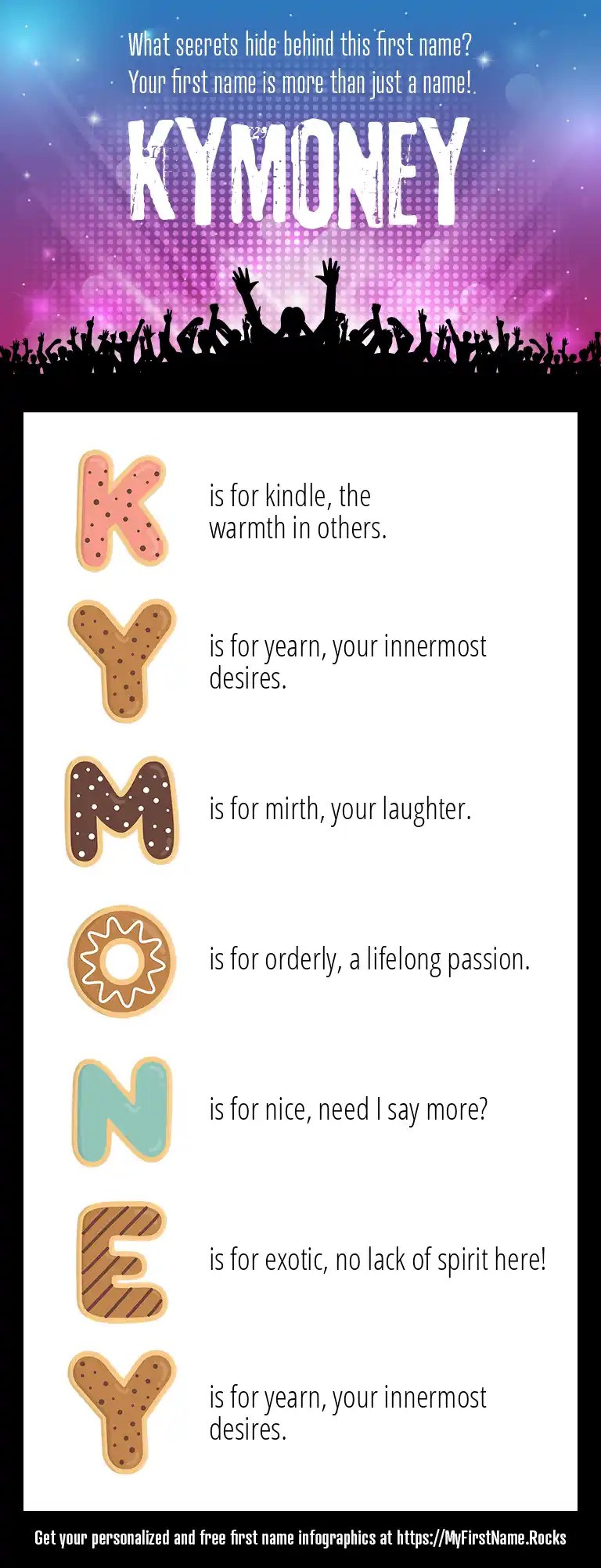 What secrets hide behind this first name?
Your first name is more than just a name!

KYMONEY

K is for kindle, the warmth in others.

Y is for yearn, your innermost desires.

M is for mirth, your laughter.

O is for orderly, a lifelong passion.

N is for nice, need I say more?

E is for exotic, no lack of spirit here!

Y is for yearn, your innermost desires.

Get your personalized and free first name infographics at https://MyFirstName.Rocks