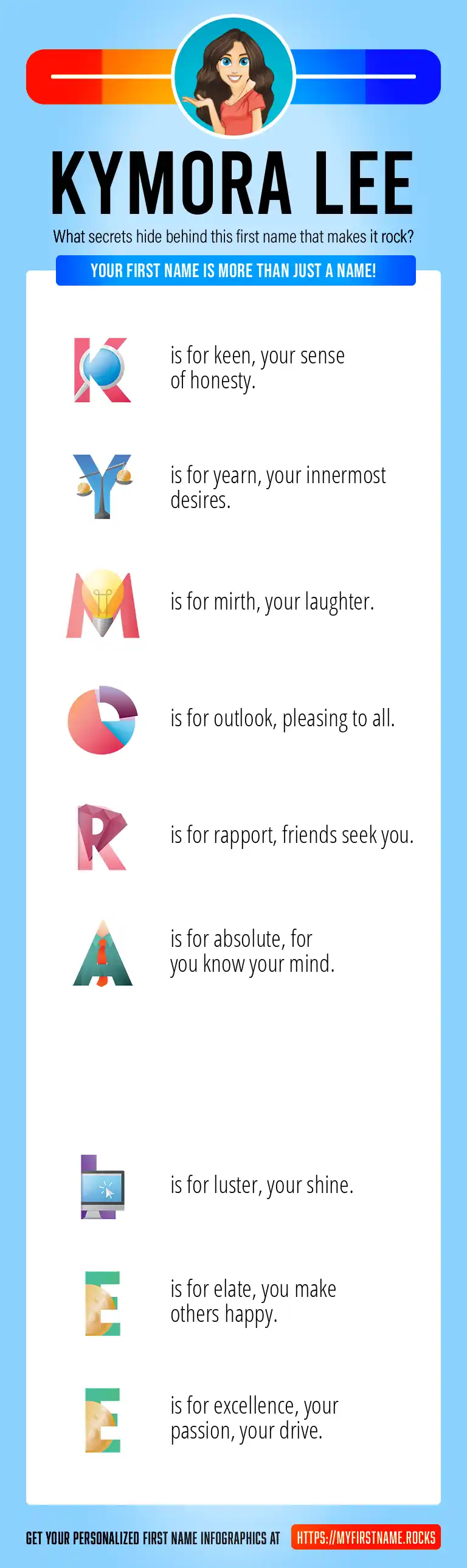 KYMORA LEE

What secrets hide behind this first name that makes it rock?

YOUR FIRST NAME IS MORE THAN JUST A NAME!

K is for keen, your sense of honesty.

Y is for yearn, your innermost desires.

M is for mirth, your laughter.

O is for outlook, pleasing to all.

R is for rapport, friends seek you.

A is for absolute, for you know your mind.

L is for luster, your shine.

E is for elate, you make others happy.

E is for excellence, your passion, your drive.

GET YOUR PERSONALIZED FIRST NAME INFOGRAPHICS AT HTTPS://MYFIRSTNAME.ROCKS