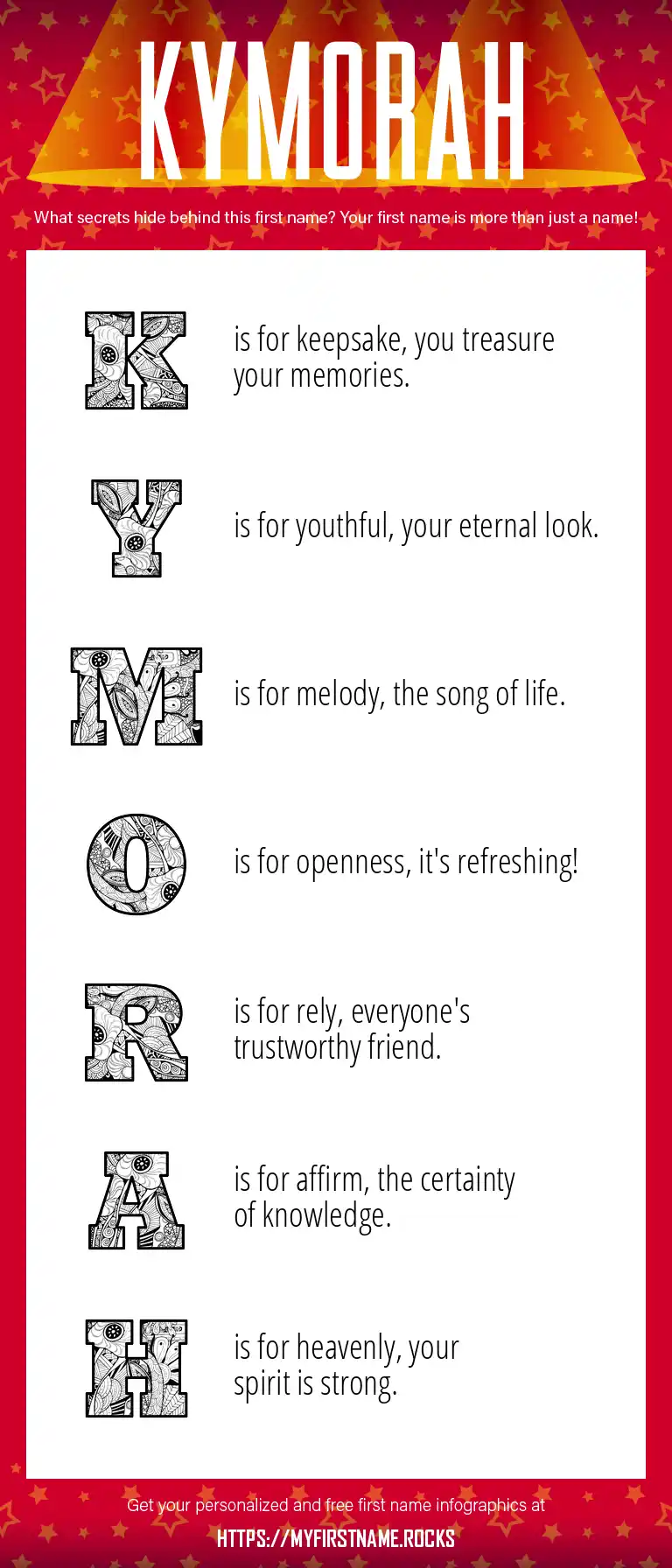 KYMORAH

What secrets hide behind this first name? Your first name is more than just a name!

K is for keepsake, you treasure your memories.

Y is for youthful, your eternal look.

M is for melody, the song of life.

O is for openness, it's refreshing!

R is for rely, everyone's trustworthy friend.

A is for affirm, the certainty of knowledge.

H is for heavenly, your spirit is strong.

Get your personalized and free first name infographics at

HTTPS://MYFIRSTNAME.ROCKS