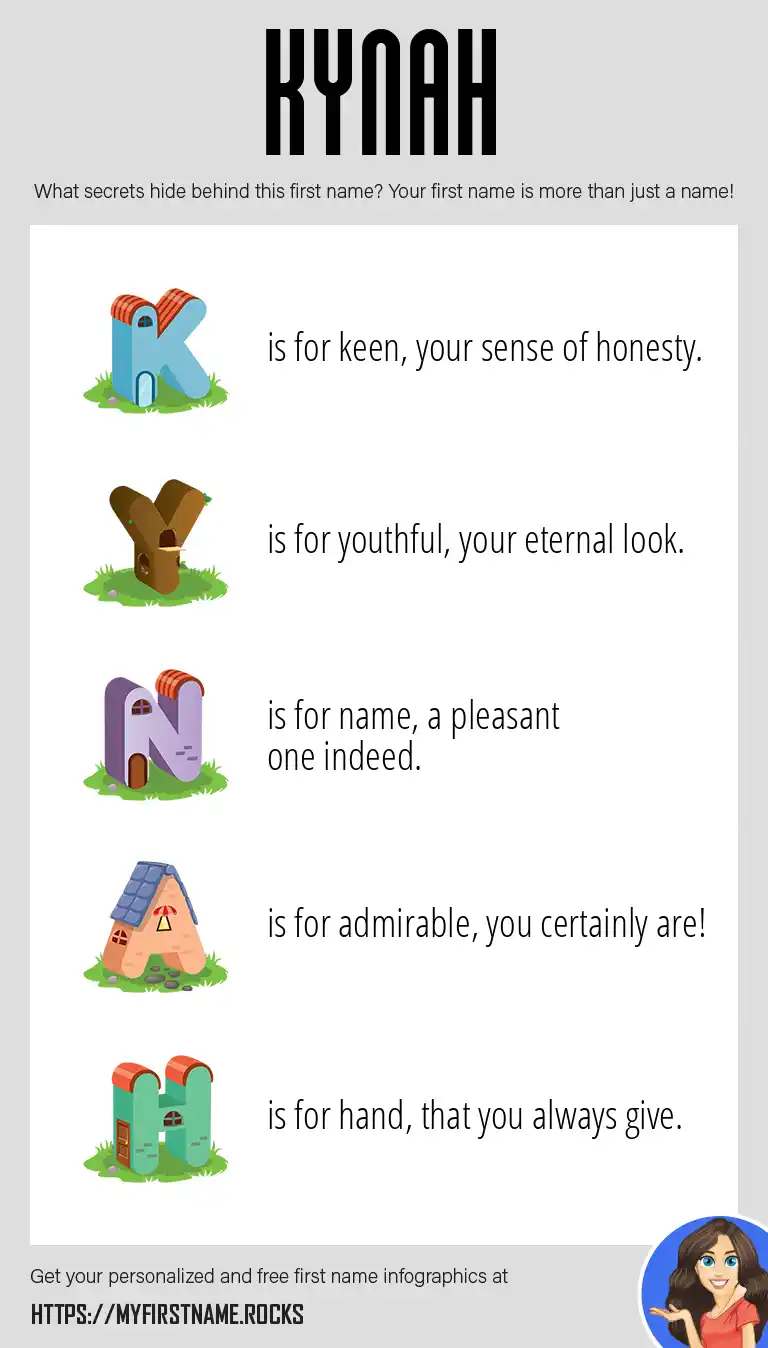 KYNAH

What secrets hide behind this first name? Your first name is more than just a name!

K is for keen, your sense of honesty.

Y is for youthful, your eternal look.

N is for name, a pleasant one indeed.

A is for admirable, you certainly are!

H is for hand, that you always give.

Get your personalized and free first name infographics at

HTTPS://MYFIRSTNAME.ROCKS