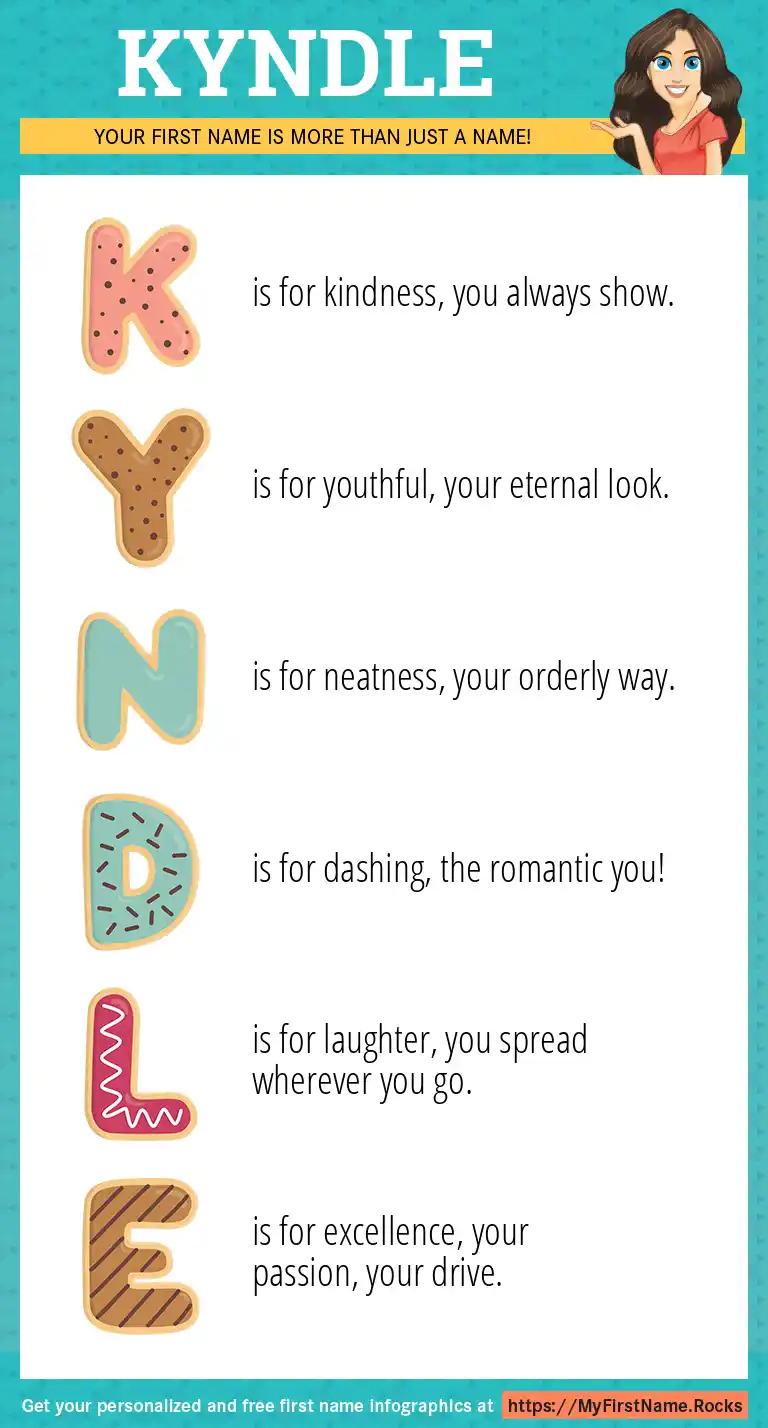 KYNDLE

YOUR FIRST NAME IS MORE THAN JUST A NAME!

K is for kindness, you always show.

Y is for youthful, your eternal look.

N is for neatness, your orderly way.

D is for dashing, the romantic you!

L is for laughter, you spread wherever you go.

E is for excellence, your passion, your drive.

Get your personalized and free first name infographics at https://MyFirstName.Rocks