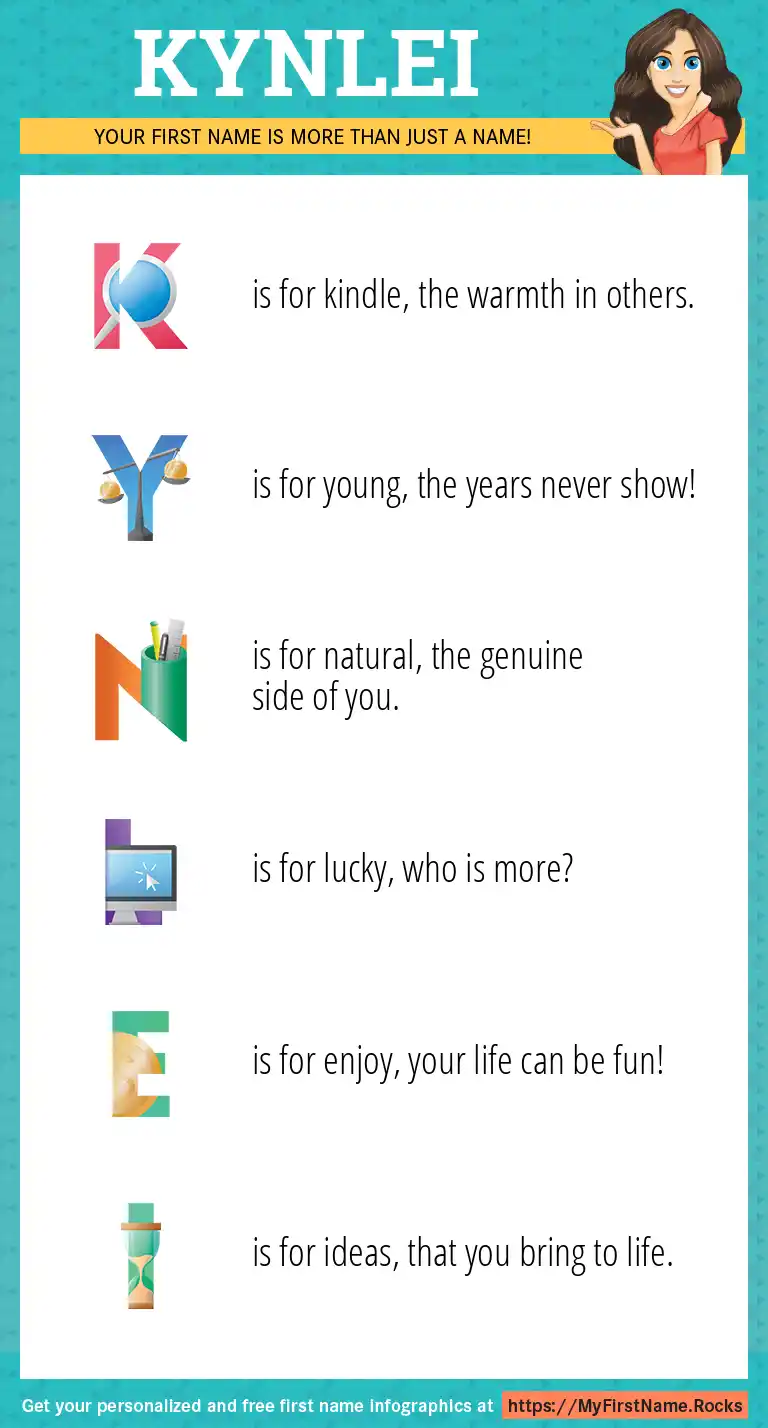 KYNLEI

YOUR FIRST NAME IS MORE THAN JUST A NAME!

K is for kindle, the warmth in others.

Y is for young, the years never show!

N is for natural, the genuine side of you.

L is for lucky, who is more?

E is for enjoy, your life can be fun!

I is for ideas, that you bring to life.

Get your personalized and free first name infographics at https://MyFirstName.Rocks