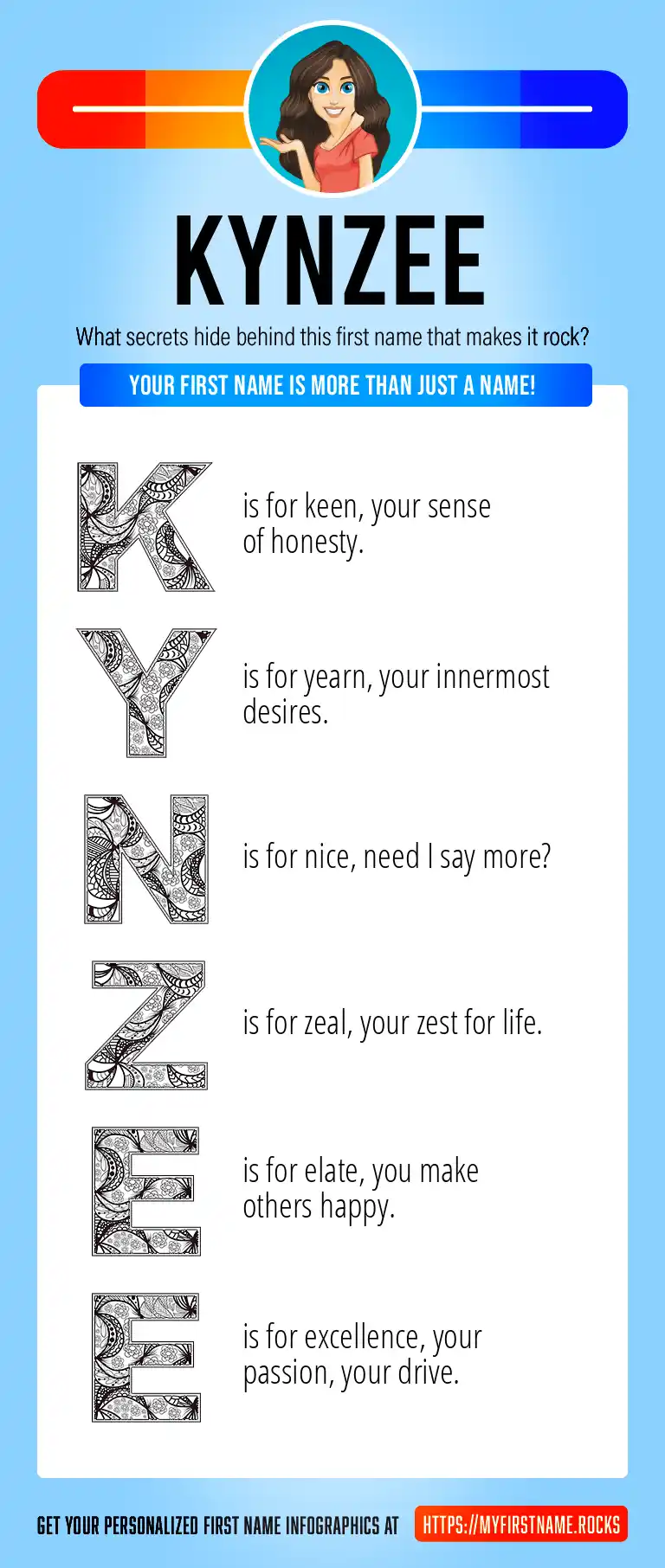 KYNZEE

What secrets hide behind this first name that makes it rock?

YOUR FIRST NAME IS MORE THAN JUST A NAME!

K is for keen, your sense of honesty.

Y is for yearn, your innermost desires.

N is for nice, need I say more?

Z is for zeal, your zest for life.

E is for elate, you make others happy.

E is for excellence, your passion, your drive.

GET YOUR PERSONALIZED FIRST NAME INFOGRAPHICS AT HTTPS://MYFIRSTNAME.ROCKS