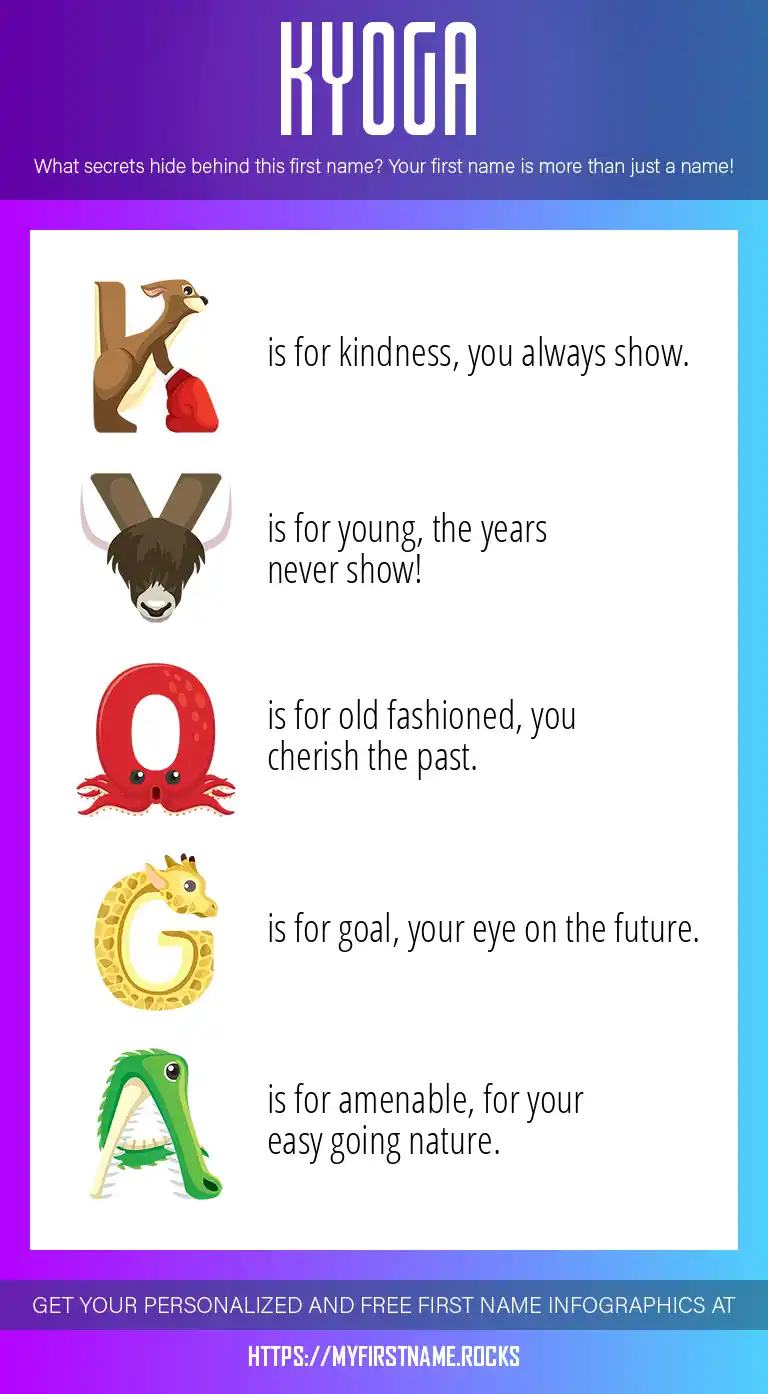 KYOGA

What secrets hide behind this first name? Your first name is more than just a name!

K is for kindness, you always show.

Y is for young, the years never show!

O is for old fashioned, you cherish the past.

G is for goal, your eye on the future.

A is for amenable, for your easy going nature.

GET YOUR PERSONALIZED AND FREE FIRST NAME INFOGRAPHICS AT

HTTPS://MYFIRSTNAME.ROCKS