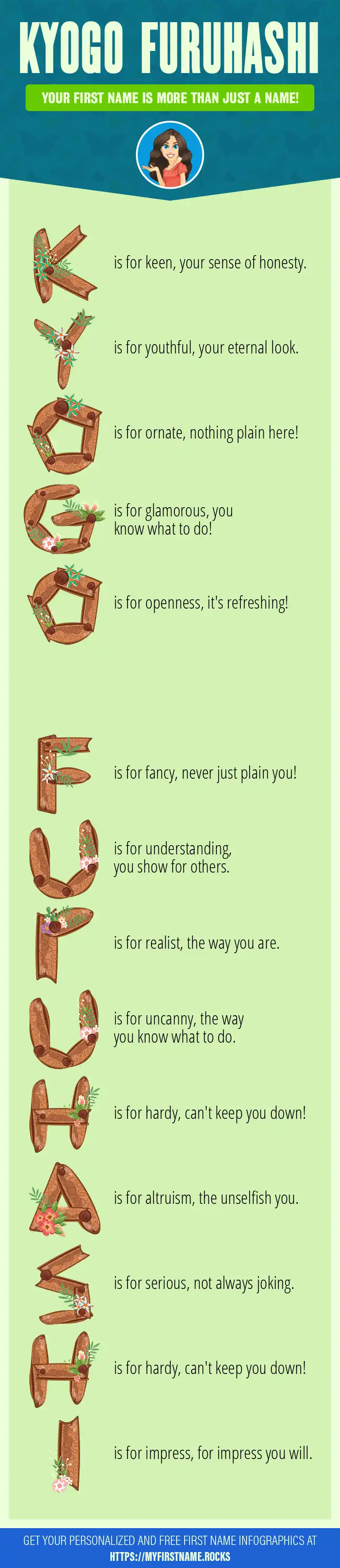 KYOGO FURUHASHI

YOUR FIRST NAME IS MORE THAN JUST A NAME!

K is for keen, your sense of honesty.

Y is for youthful, your eternal look.

O is for ornate, nothing plain here!

G is for glamorous, you know what to do!

O is for openness, it's refreshing!

F is for fancy, never just plain you!

U is for understanding, you show for others.

R is for realist, the way you are.

U is for uncanny, the way you know what to do.

H is for hardy, can't keep you down!

A is for altruism, the unselfish you.

S is for serious, not always joking.

H is for hardy, can't keep you down!

I is for impress, for impress you will.

GET YOUR PERSONALIZED AND FREE FIRST NAME INFOGRAPHICS AT HTTPS://MYFIRSTNAME.ROCKS